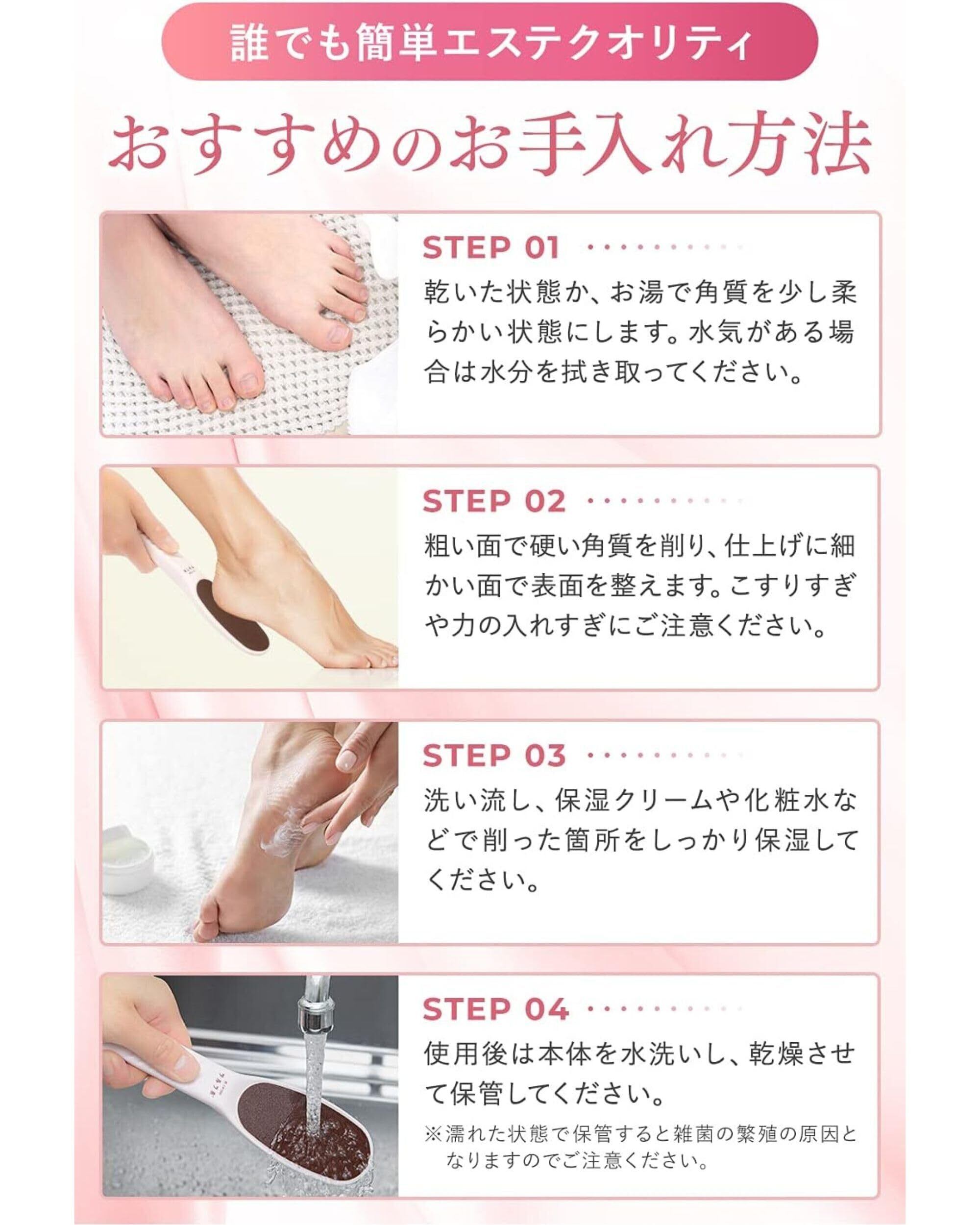 誰でも簡単エステクオリティ

おすすめのお手入れ方法

STEP 01

乾いた状態か、お湯で角質を少し柔らかい状態にします。水気がある場合は水分を拭き取ってください。

STEP 02

粗い面で硬い角質を削り、仕上げに細かい面で表面を整えます。こすりすぎや力の入れすぎにご注意ください。

STEP 03

洗い流し、保湿クリームや化粧水などで削った箇所をしっかり保湿してください。

STEP 04

使用後は本体を水洗いし、乾燥させて保管してください。

※濡れた状態で保管すると雑菌の繁殖の原因となりますのでご注意ください。