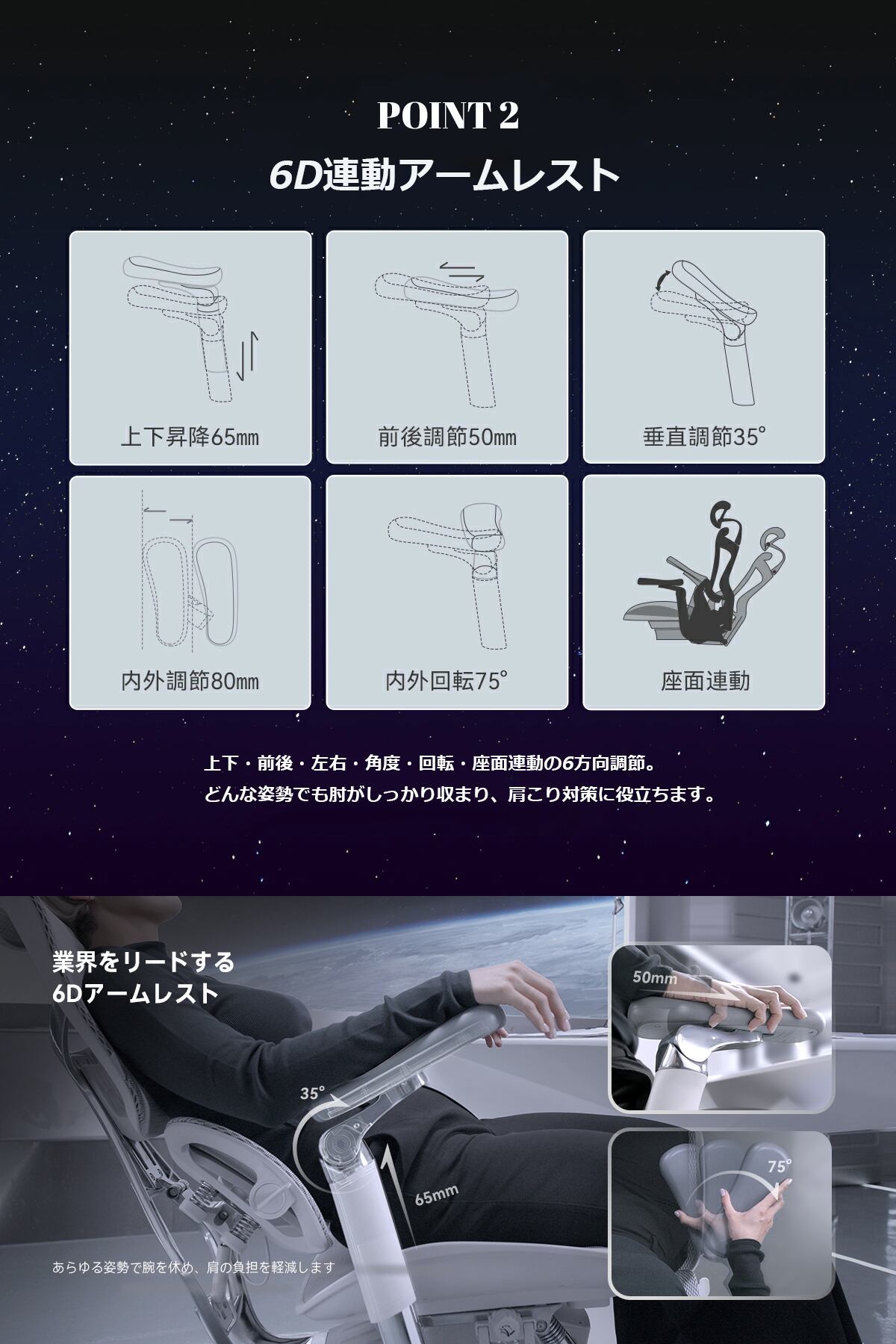 POINT 2

6D連動アームレスト

上下昇降65㎜

前後調節50㎜

垂直調節35°

内外調節80㎜

内外回転75°

座面連動

上下・前後・左右・角度・回転・座面連動の6方向調節。
どんな姿勢でも肘がしっかり収まり、肩こり対策に役立ちます。

業界をリードする
6Dアームレスト

35°

65mm

50mm

75°

あらゆる姿勢で腕を休め、肩の負担を軽減します