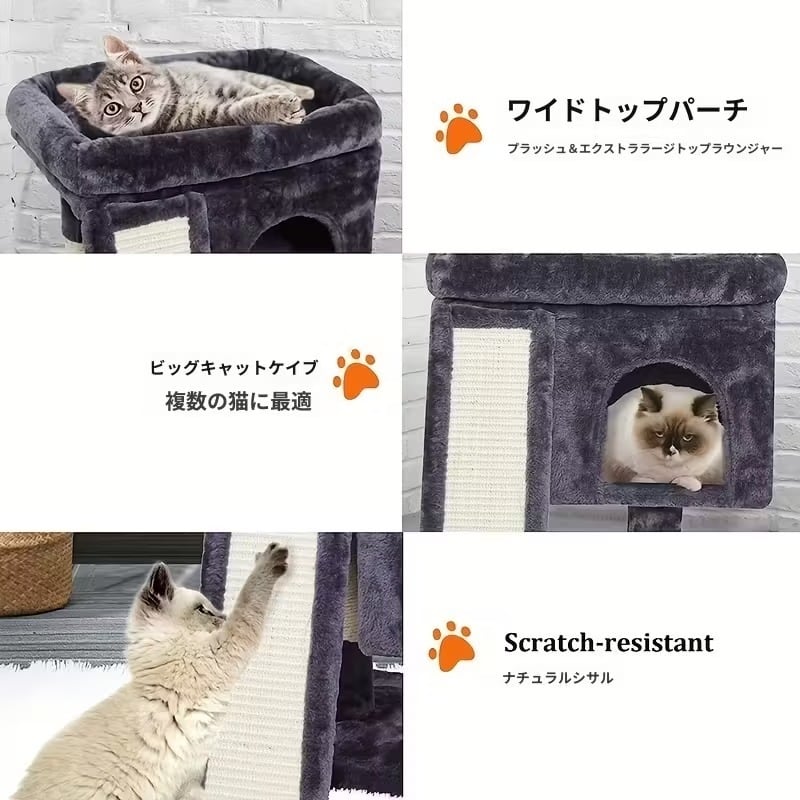 ワイドトップパーチ

プラッシュ＆エクストララージトップラウンジャー

ビッグキャットケイブ

複数の猫に最適

Scratch-resistant

ナチュラルシサル