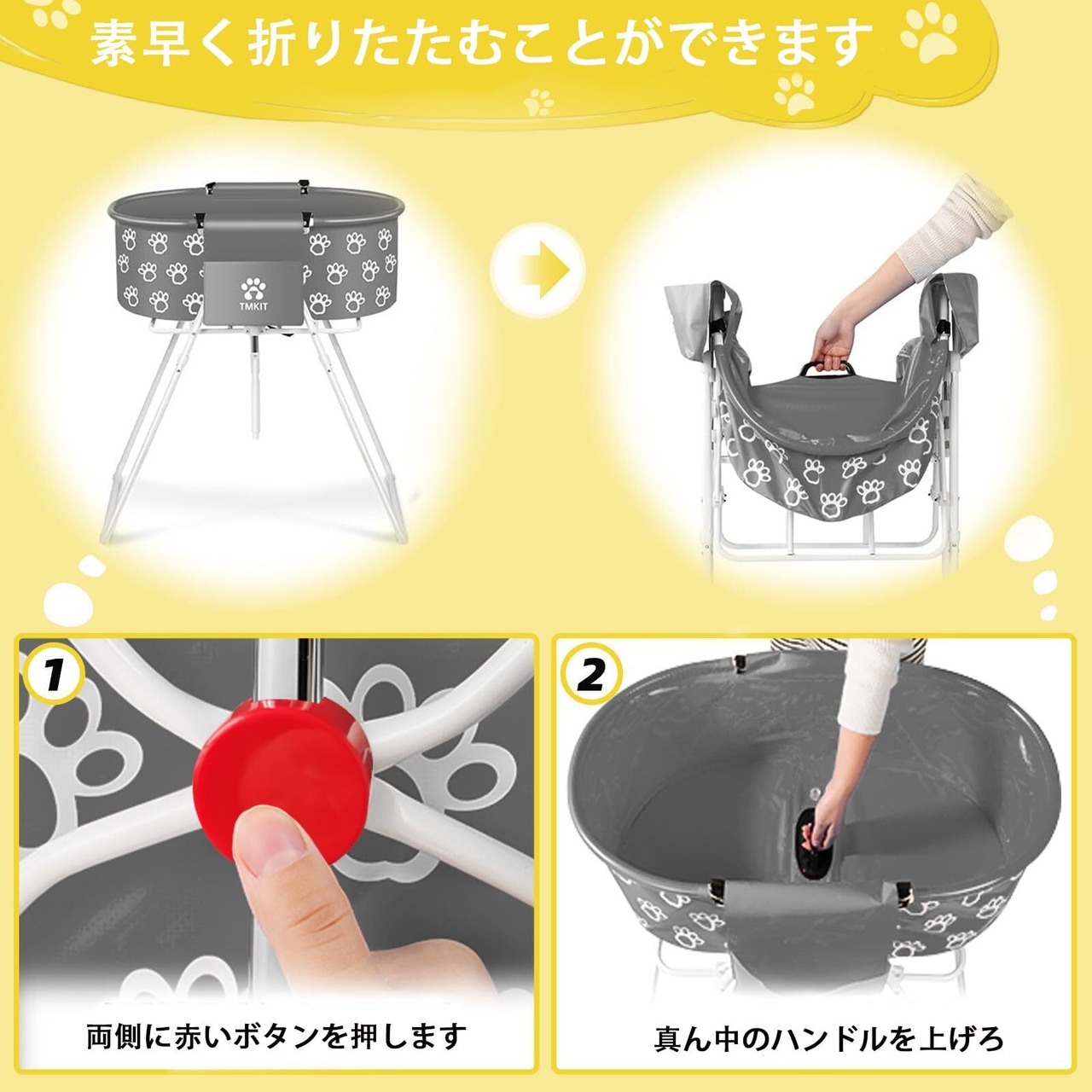 素早く折りたたむことができます

TMKIT

1

両側に赤いボタンを押します

2

真ん中のハンドルを上げろ