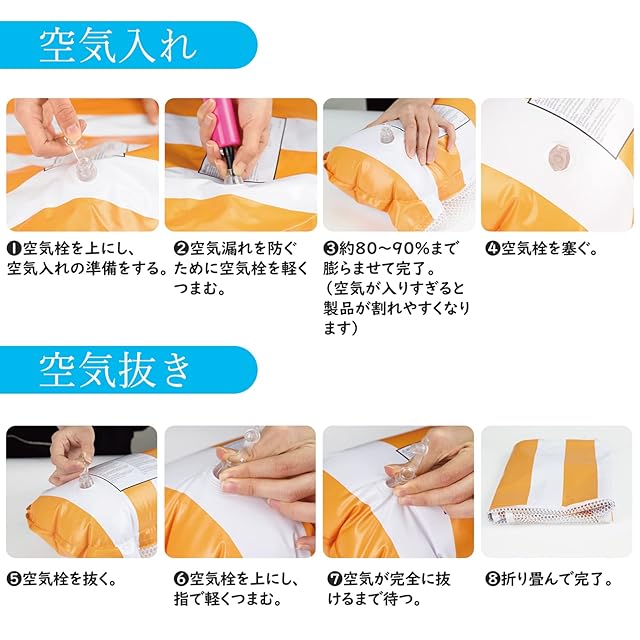 空気入れ

❶空気栓を上にし、空気入れの準備をする。

❷空気漏れを防ぐために空気栓を軽くつまむ。

❸約80~90%まで膨らませて完了。（空気が入りすぎると製品が割れやすくなります）

❹空気栓を塞ぐ。

空気抜き

❺空気栓を抜く。

❻空気栓を上にし、指で軽くつまむ。

❼空気が完全に抜けるまで待つ。

❽折り畳んで完了。