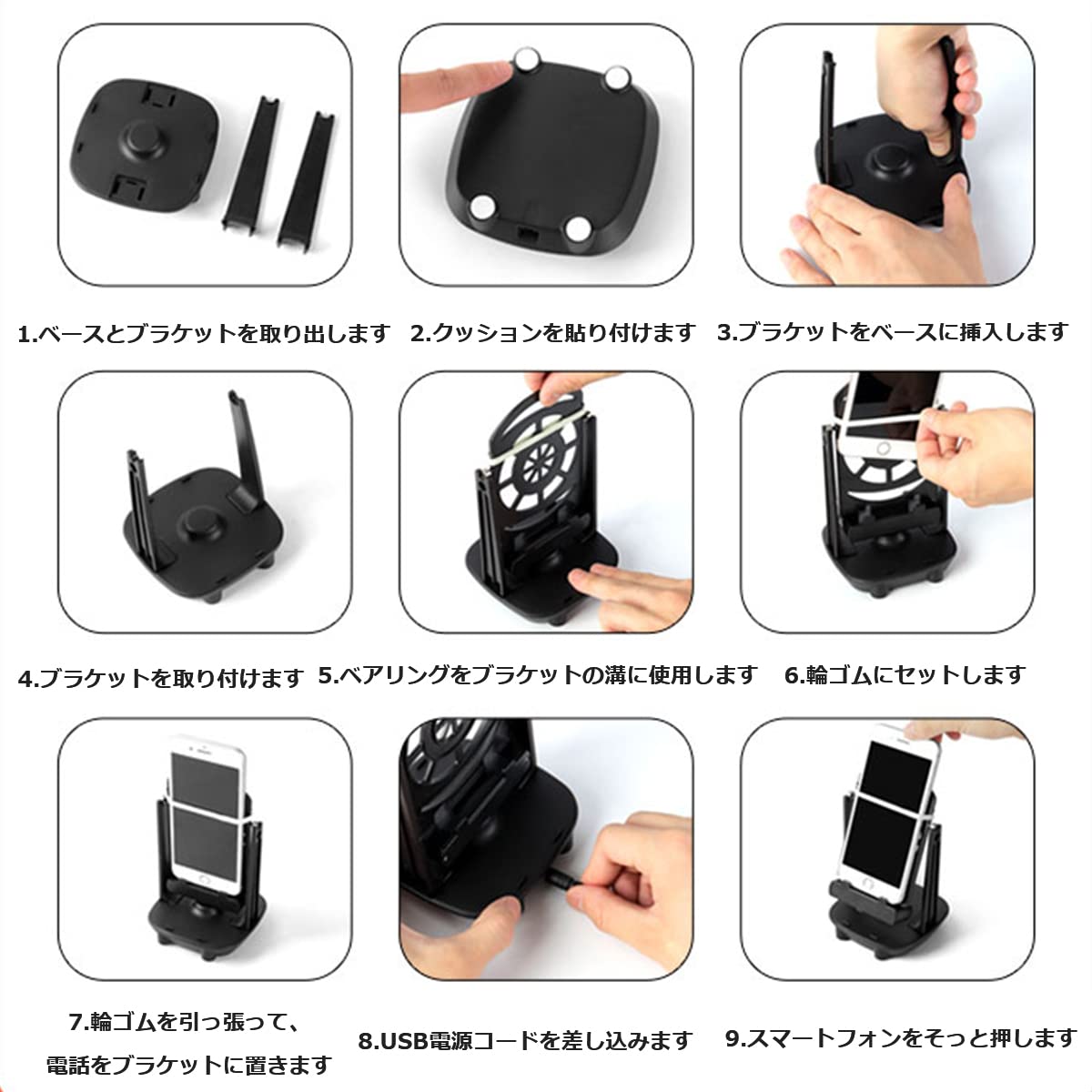 1.ベースとブラケットを取り出します

2.クッションを貼り付けます

3.ブラケットをベースに挿入します

4.ブラケットを取り付けます

5.ベアリングをブラケットの溝に使用します

6.輪ゴムにセットします

7.輪ゴムを引っ張って、電話をブラケットに置きます

8.USB電源コードを差し込みます

9.スマートフォンをそっと押します