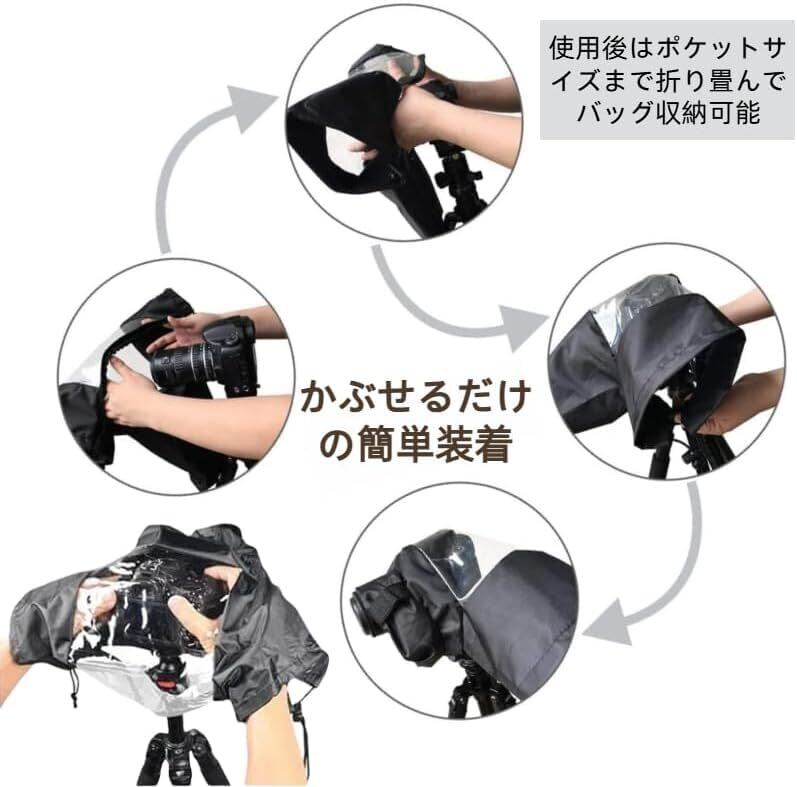 使用後はポケットサイズまで折り畳んでバッグ収納可能

かぶせるだけの簡単装着