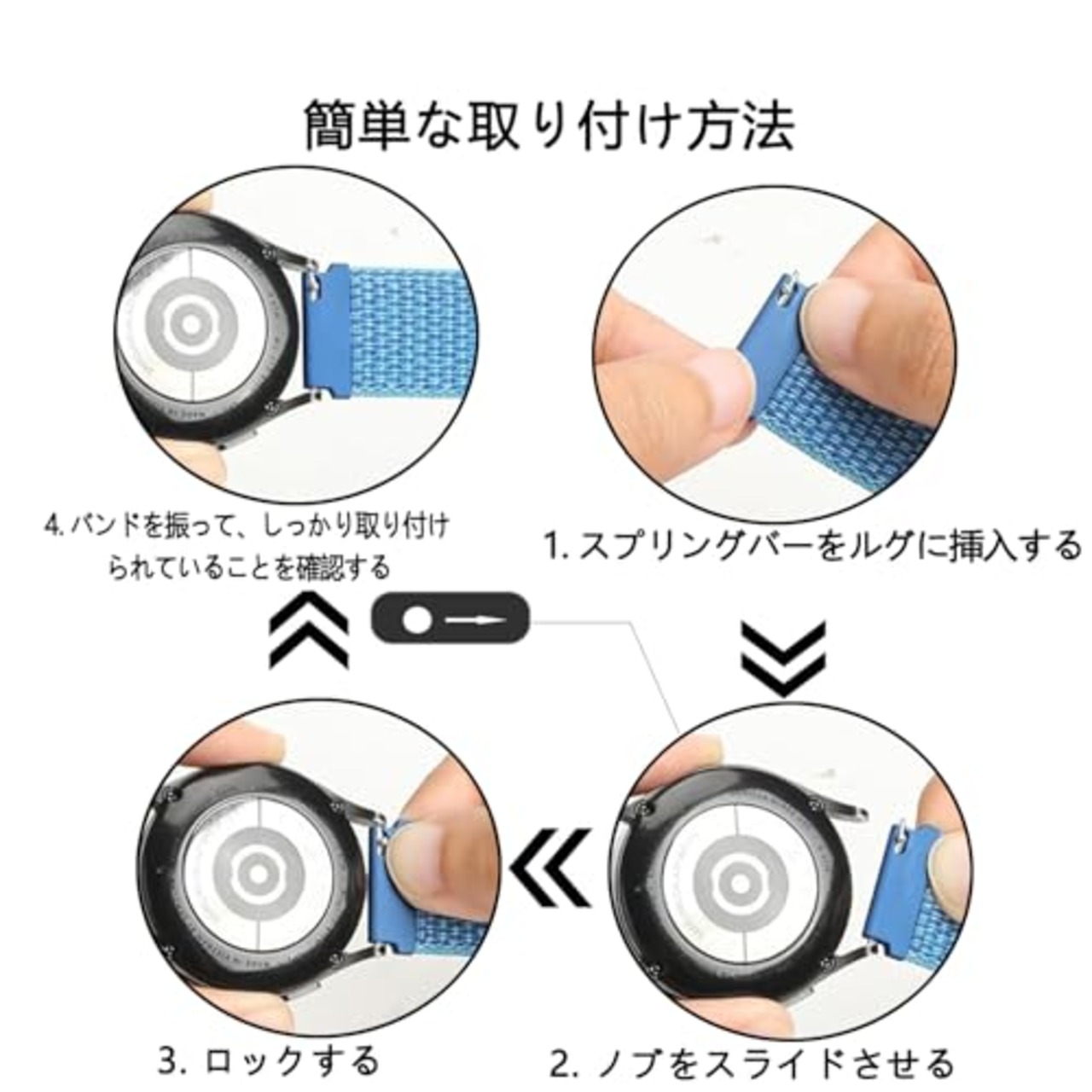 簡単な取り付け方法

4. バンドを振って、しっかり取り付けられていることを確認する

1. スプリングバーをルグに挿入する

3. ロックする

2. ノブをスライドさせる