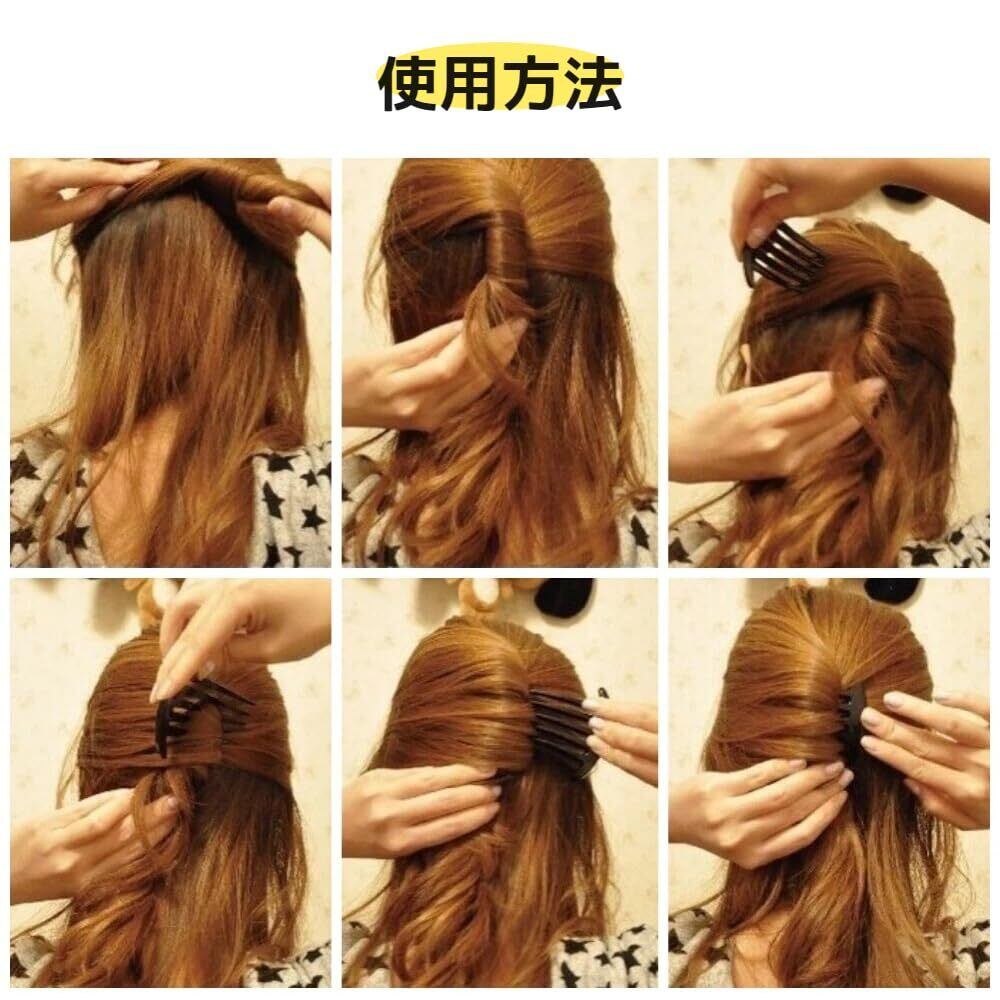 使用方法