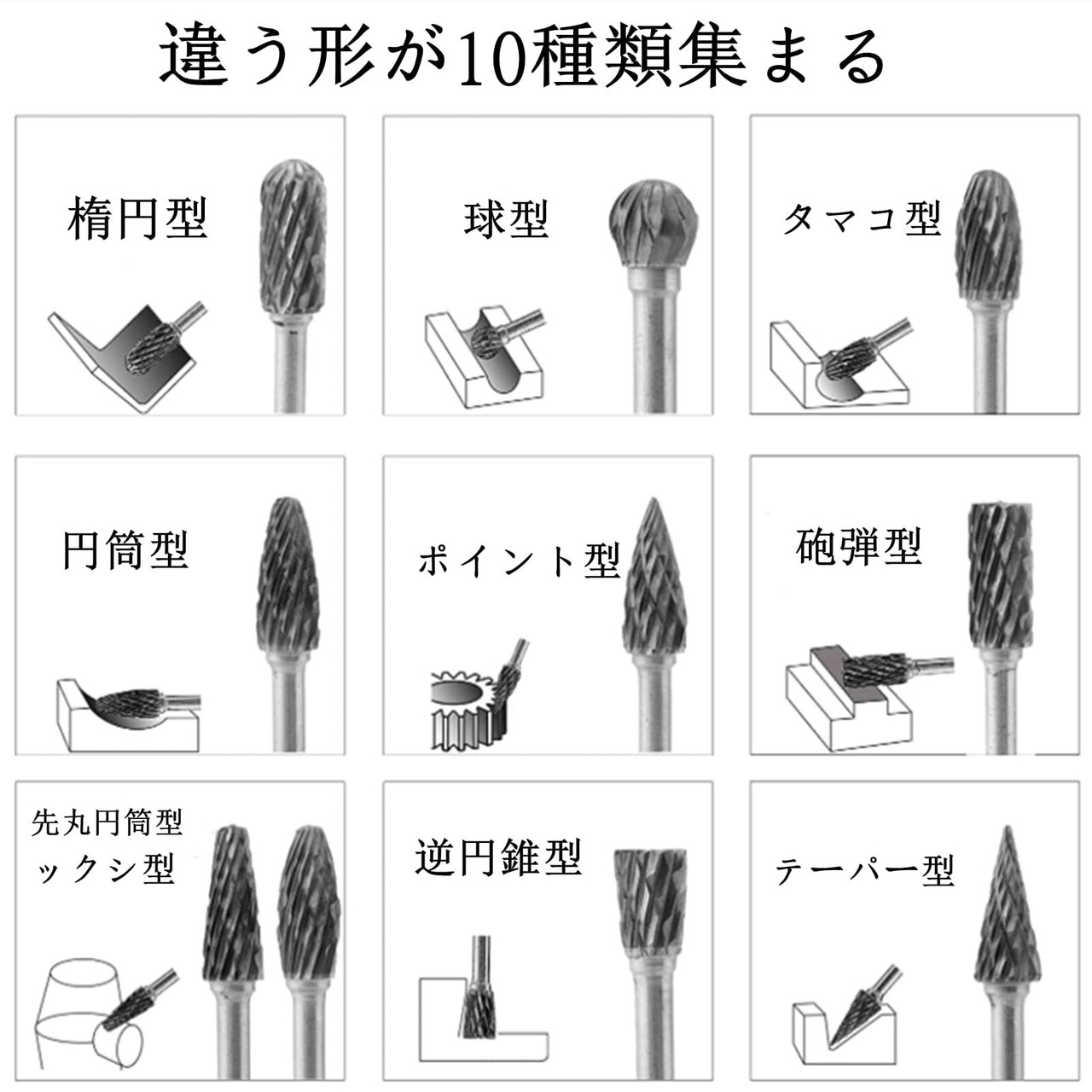 違う形が10種類集まる

楕円型

球型

タマコ型

円筒型

ポイント型

砲弾型

先丸円筒型
ックシ型

逆円錐型

テーパー型