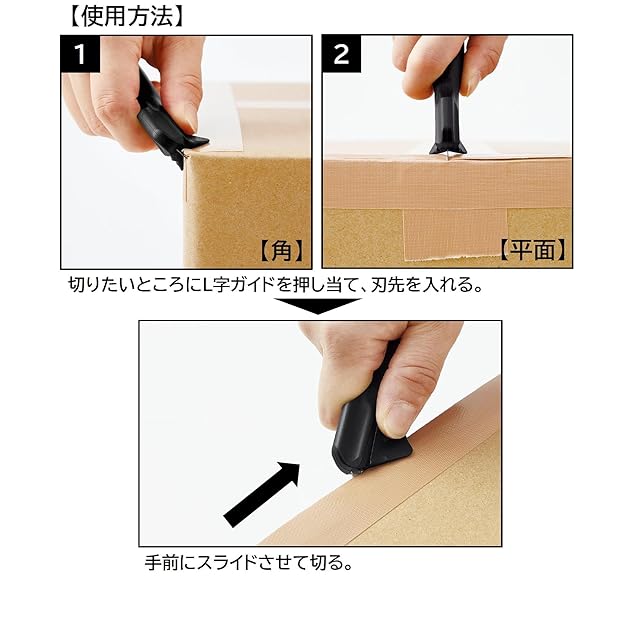 【使用方法】

1

【角】

2

【平面】

切りたいところにL字ガイドを押し当て、刃先を入れる。

手前にスライドさせて切る。