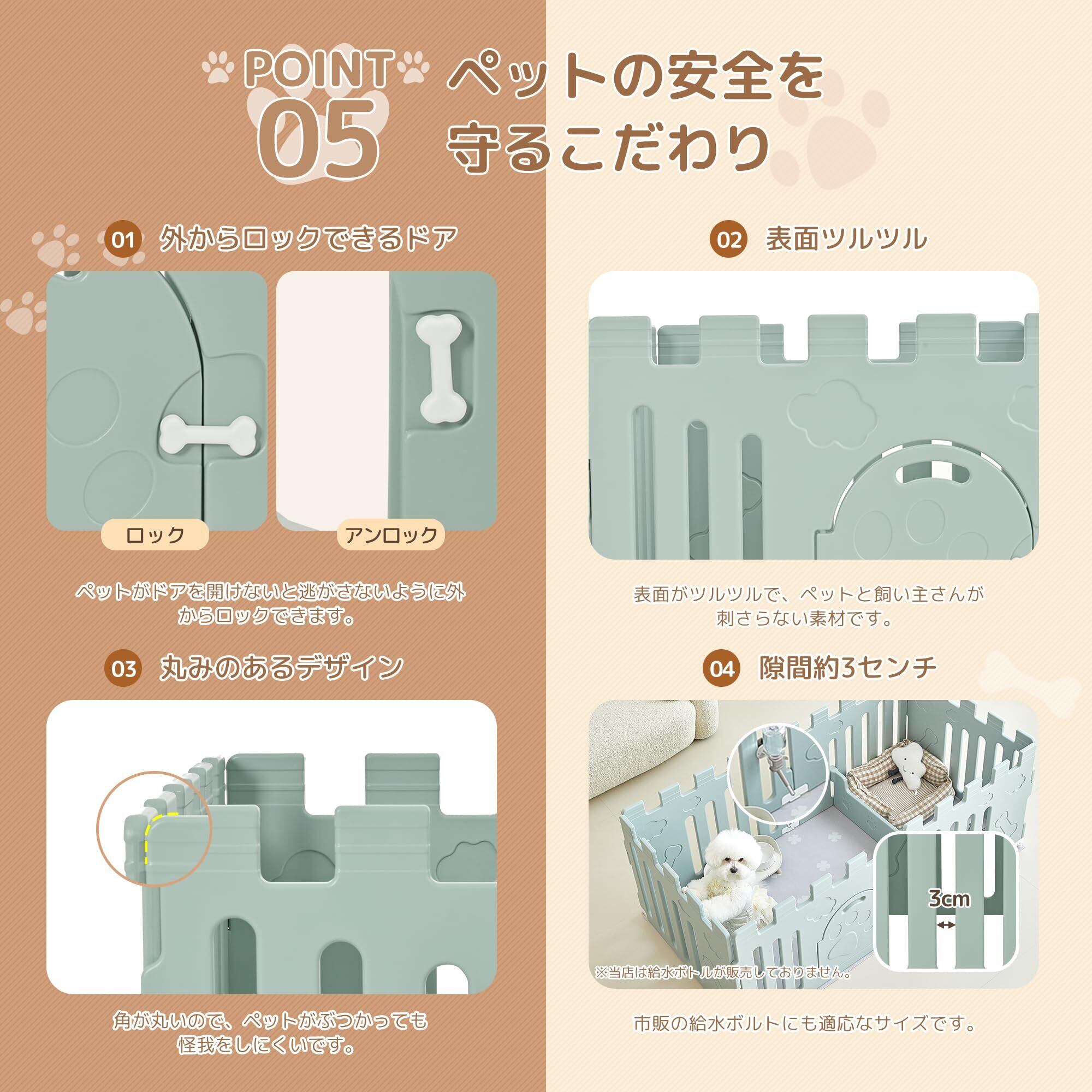 POINT 05

ペットの安全を守るこだわり

01 外からロックできるドア

ロック

アンロック

ペットがドアを開けないと逃がさないように外からロックできます。

02 表面ツルツル

表面がツルツルで、ペットと飼い主さんが刺さらない素材です。

03 丸みのあるデザイン

角が丸いので、ペットがぶつかっても怪我をしにくいです。

04 隙間約3センチ

3cm

※当店は給水ボトルが販売しておりません。

市販の給水ボルトにも適応なサイズです。