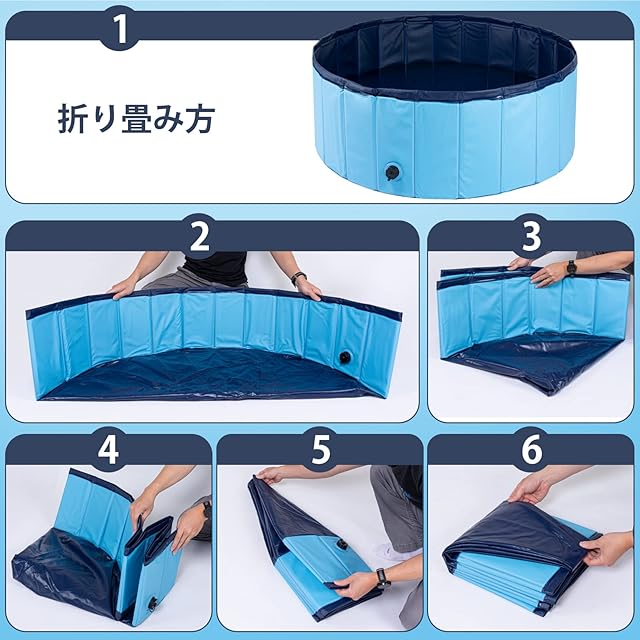 1

折り畳み方

2

3

4

5

6