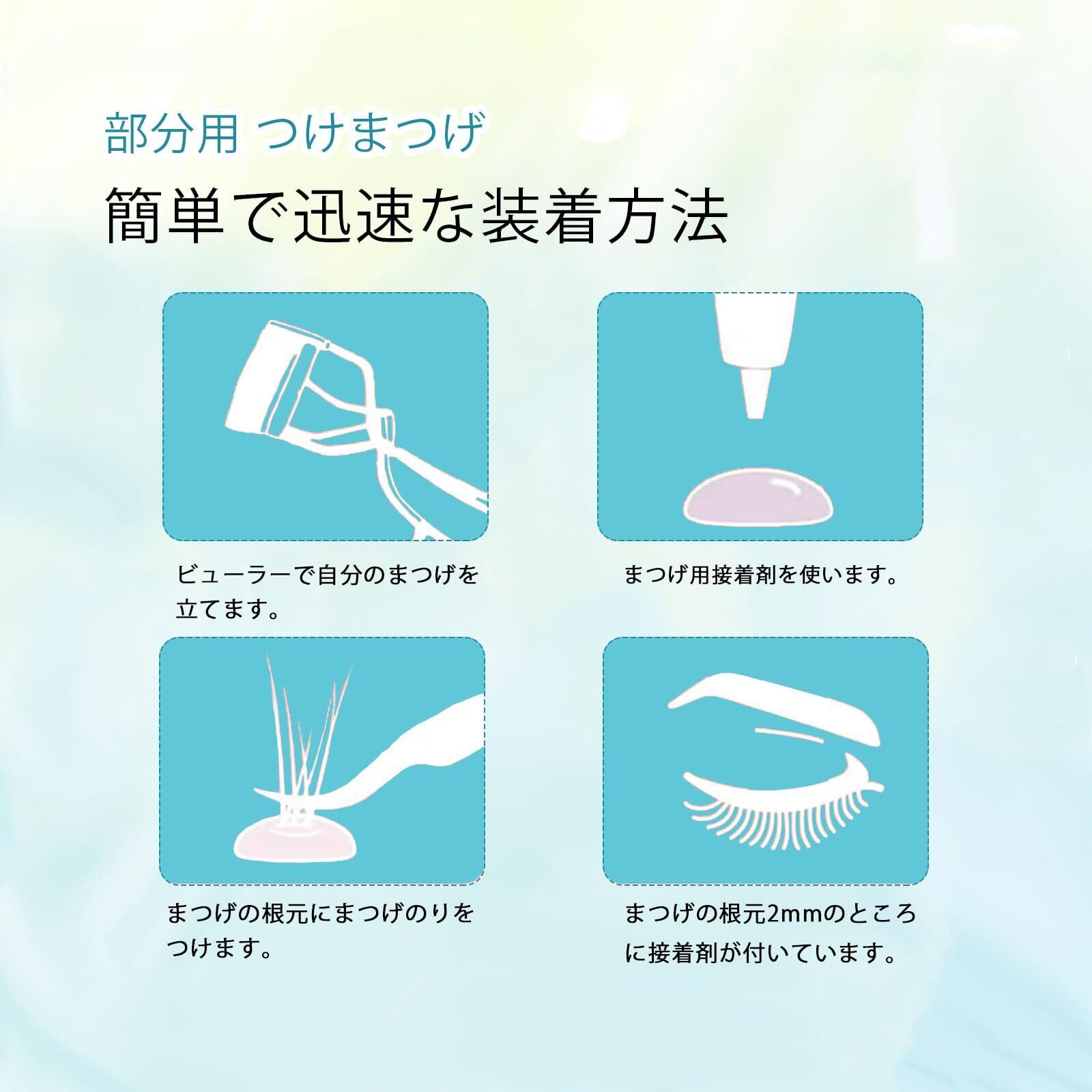 部分用 つけまつげ

簡単で迅速な装着方法

ビューラーで自分のまつげを立てます。

まつげ用接着剤を使います。

まつげの根元にまつげのりをつけます。

まつげの根元2mmのところに接着剤が付いています。