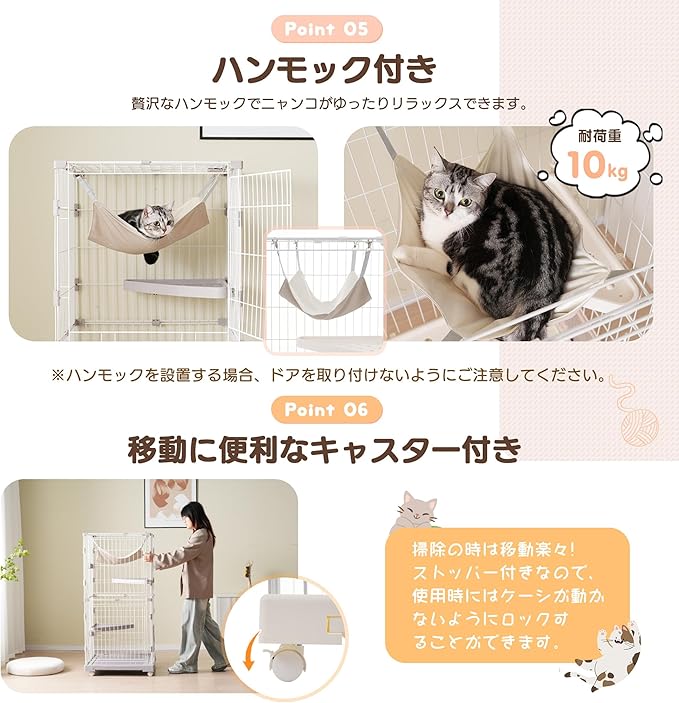 Point 05

ハンモック付き

贅沢なハンモックでニャンコがゆったりリラックスできます。

耐荷重
10kg

※ハンモックを設置する場合、ドアを取り付けないようにご注意してください。

Point 06

移動に便利なキャスター付き

掃除の時は移動楽々！ストッパー付きなので、使用時にはケージが動かないようにロックすることができます。