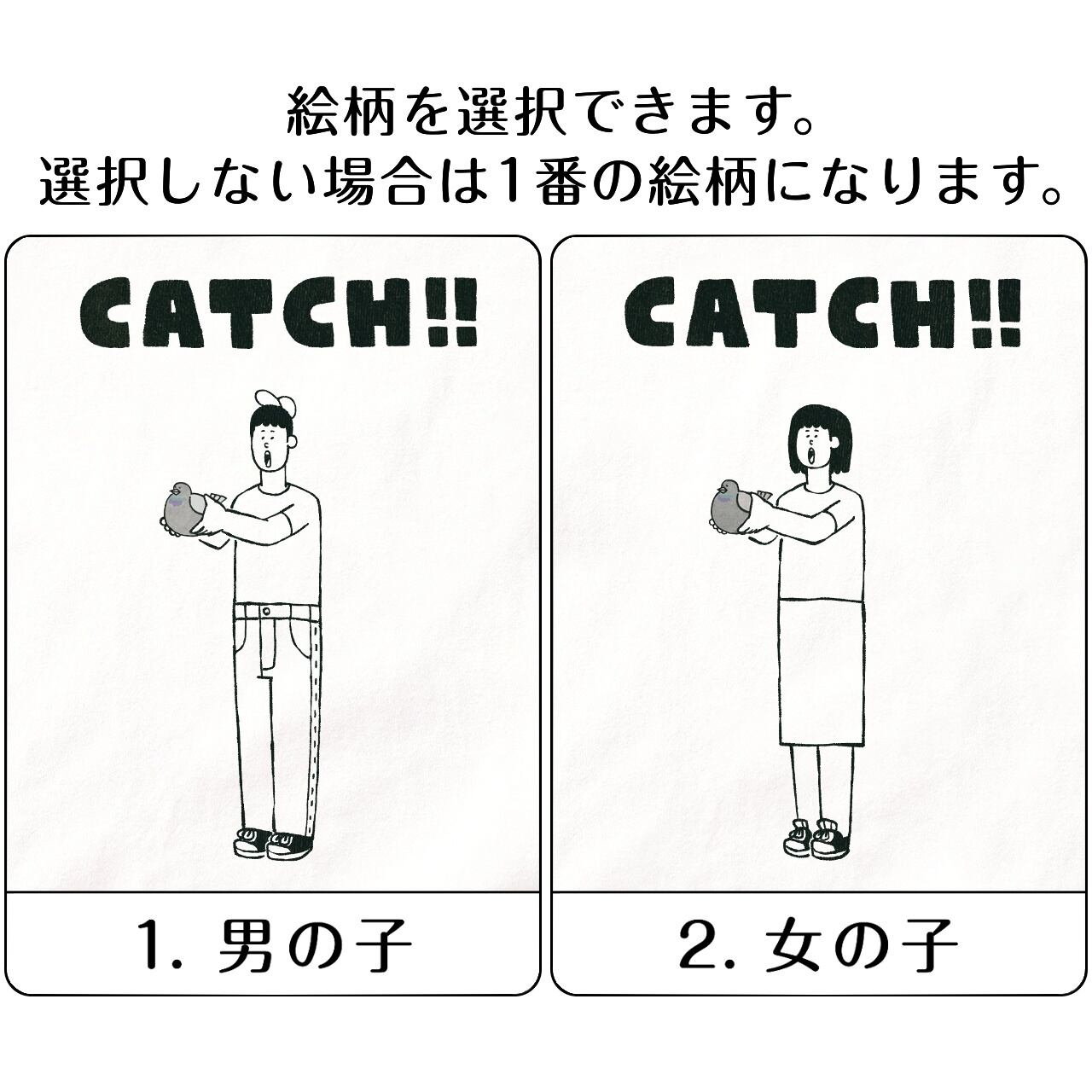 絵柄を選択できます。
選択しない場合は1番の絵柄になります。

CATCH!!

1. 男の子

CATCH!!

2. 女の子