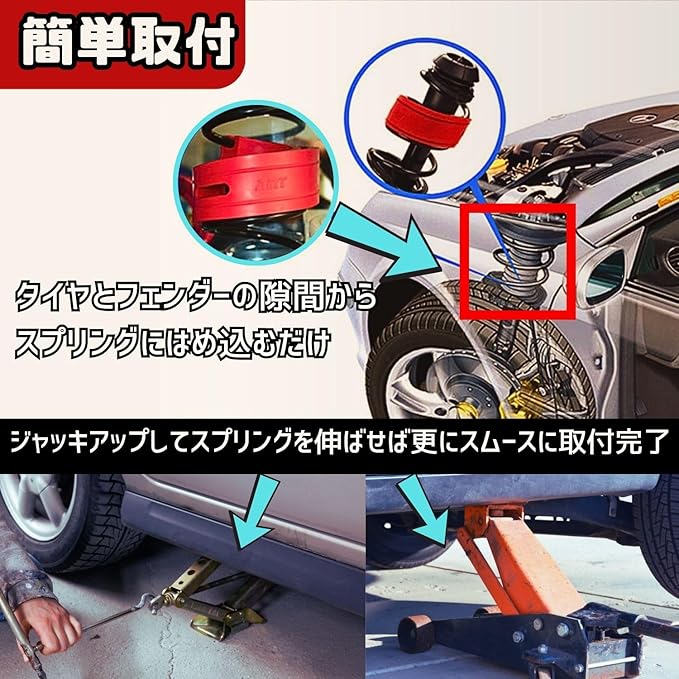 簡単取付

タイヤとフェンダーの隙間から
スプリングにはめ込むだけ

ジャッキアップしてスプリングを伸ばせば更にスムースに取付完了