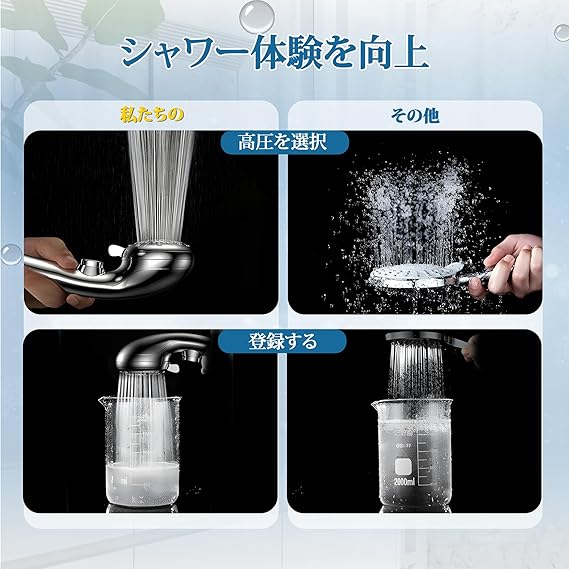 シャワー体験を向上

私たちの

その他

高圧を選択

登録する

2000ml