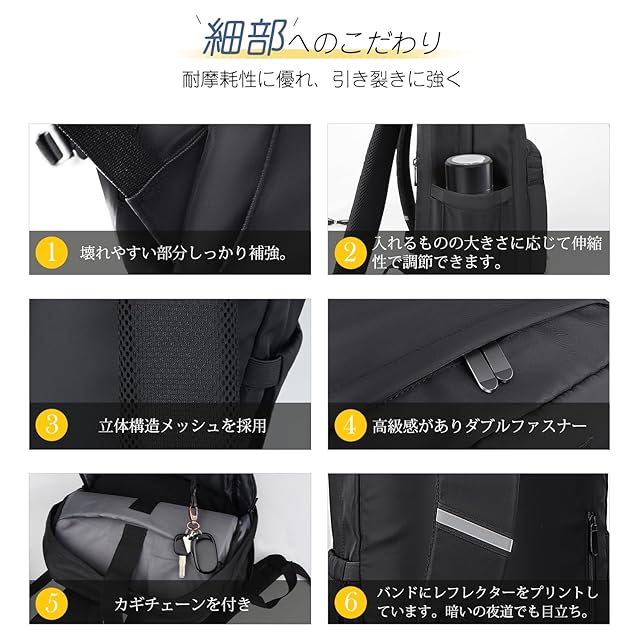 細部へのこだわり

耐摩耗性に優れ、引き裂きに強く

1 壊れやすい部分しっかり補強。

2 入れるものの大きさに応じて伸縮性で調節できます。

3 立体構造メッシュを採用

4 高級感がありダブルファスナー

5 カギチェーンを付き

6 バンドにレフレクターをプリントしています。暗いの夜道でも目立ち。