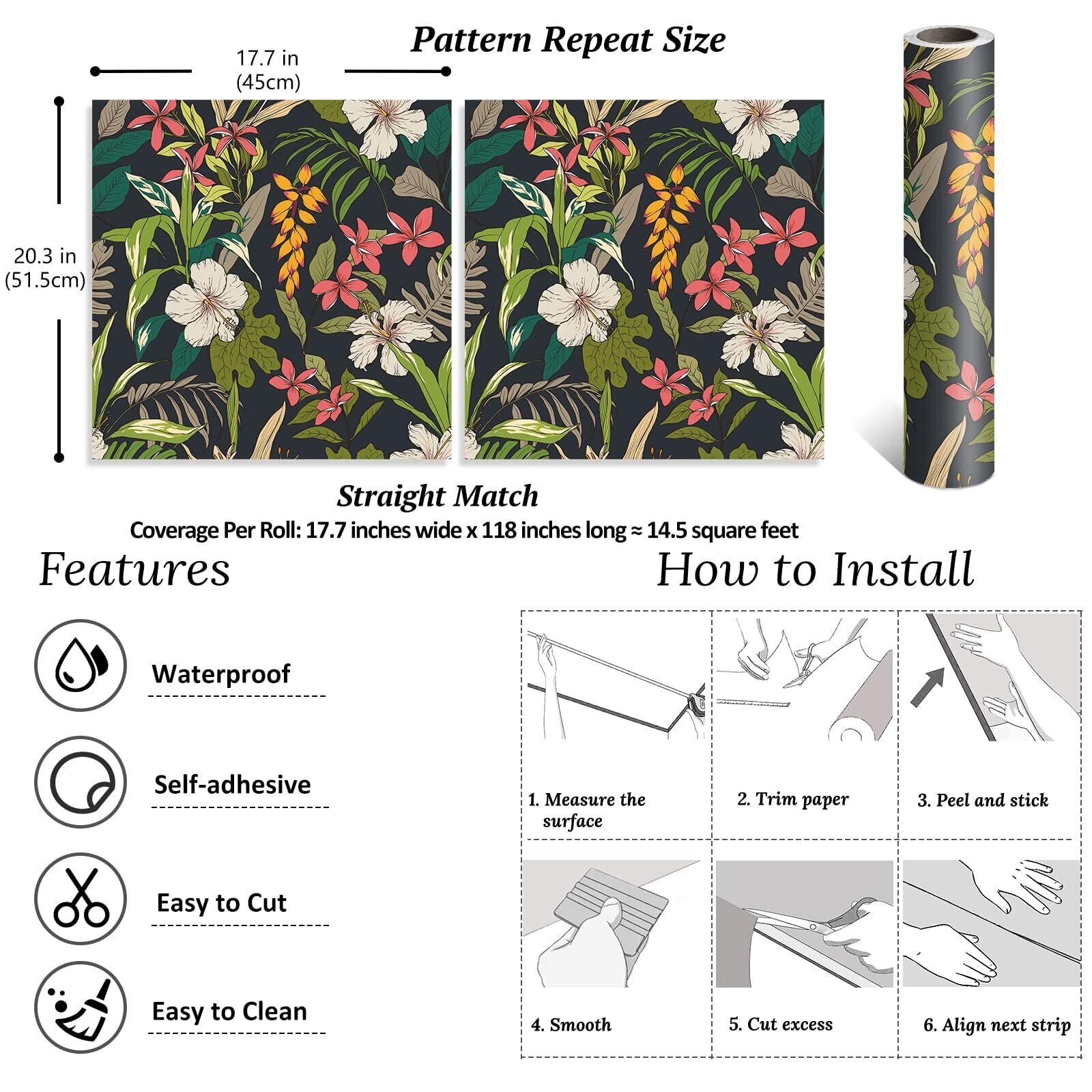 Pattern Repeat Size

17.7 in
(45cm)

20.3 in
(51.5cm)

Straight Match

Coverage Per Roll: 17.7 inches wide x 118 inches long ≈ 14.5 square feet

Features

Waterproof

Self-adhesive

Easy to Cut

Easy to Clean

How to Install

1. Measure the surface

2. Trim paper

3. Peel and stick

4. Smooth

5. Cut excess

6. Align next strip