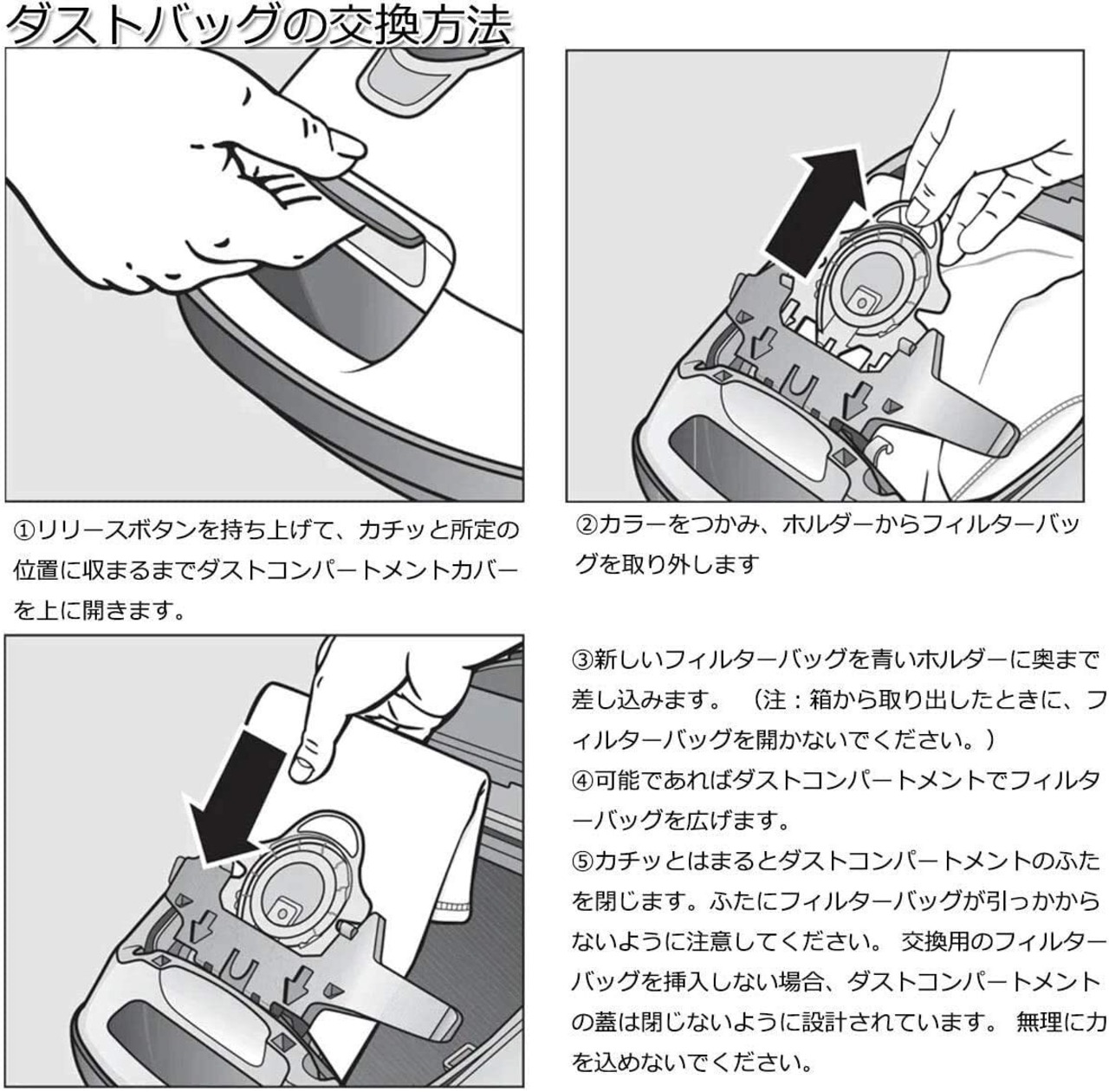 ダストバッグの交換方法

①リリースボタンを持ち上げて、カチッと所定の位置に収まるまでダストコンパートメントカバーを上に開きます。

②カラーをつかみ、ホルダーからフィルターバッグを取り外します

③新しいフィルターバッグを青いホルダーに奥まで差し込みます。（注：箱から取り出したときに、フィルターバッグを開かないでください。）
④可能であればダストコンパートメントでフィルターバッグを広げます。
⑤カチッとはまるとダストコンパートメントのふたを閉じます。ふたにフィルターバッグが引っかからないように注意してください。 交換用のフィルターバッグを挿入しない場合、ダストコンパートメントの蓋は閉じないように設計されています。 無理に力を込めないでください。