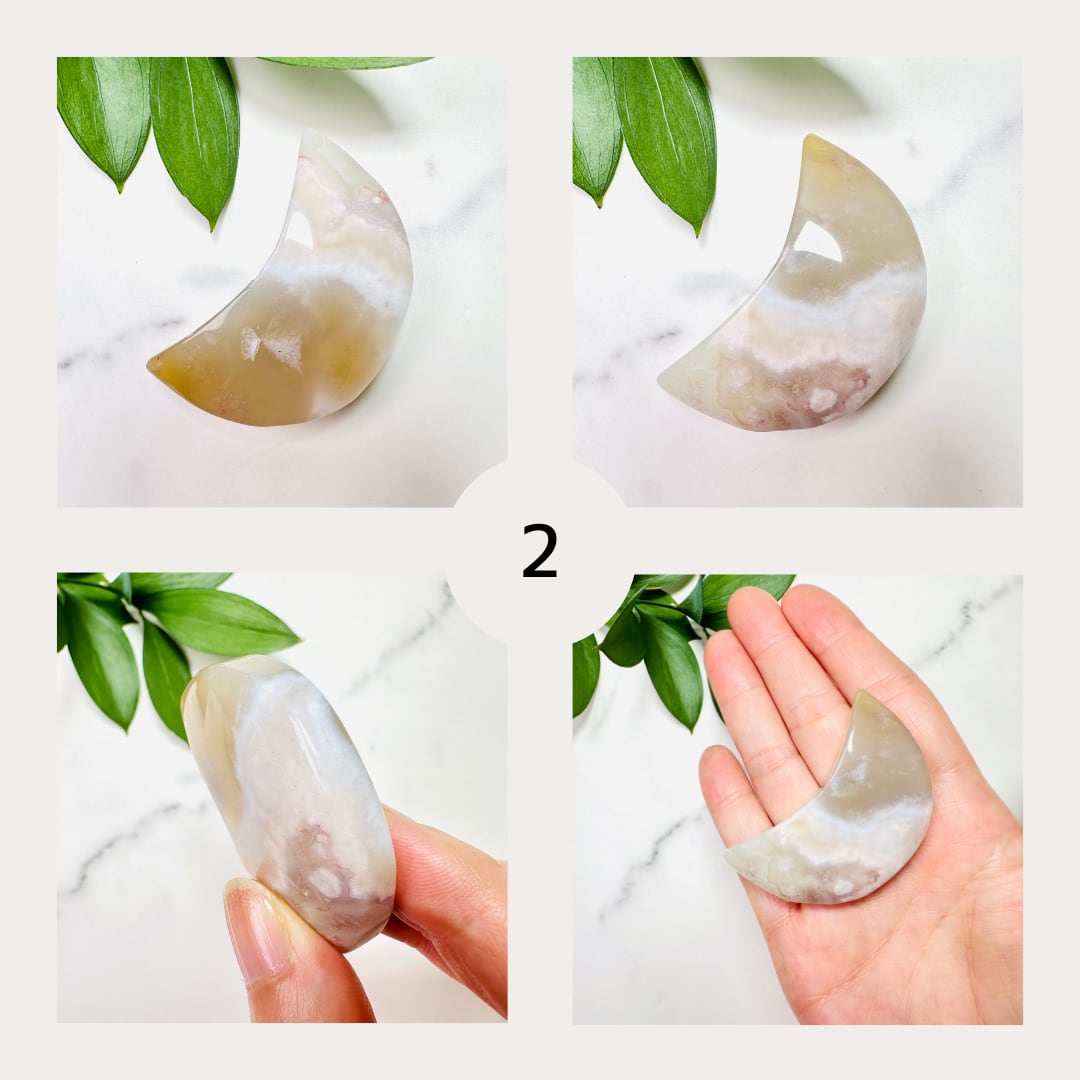 2