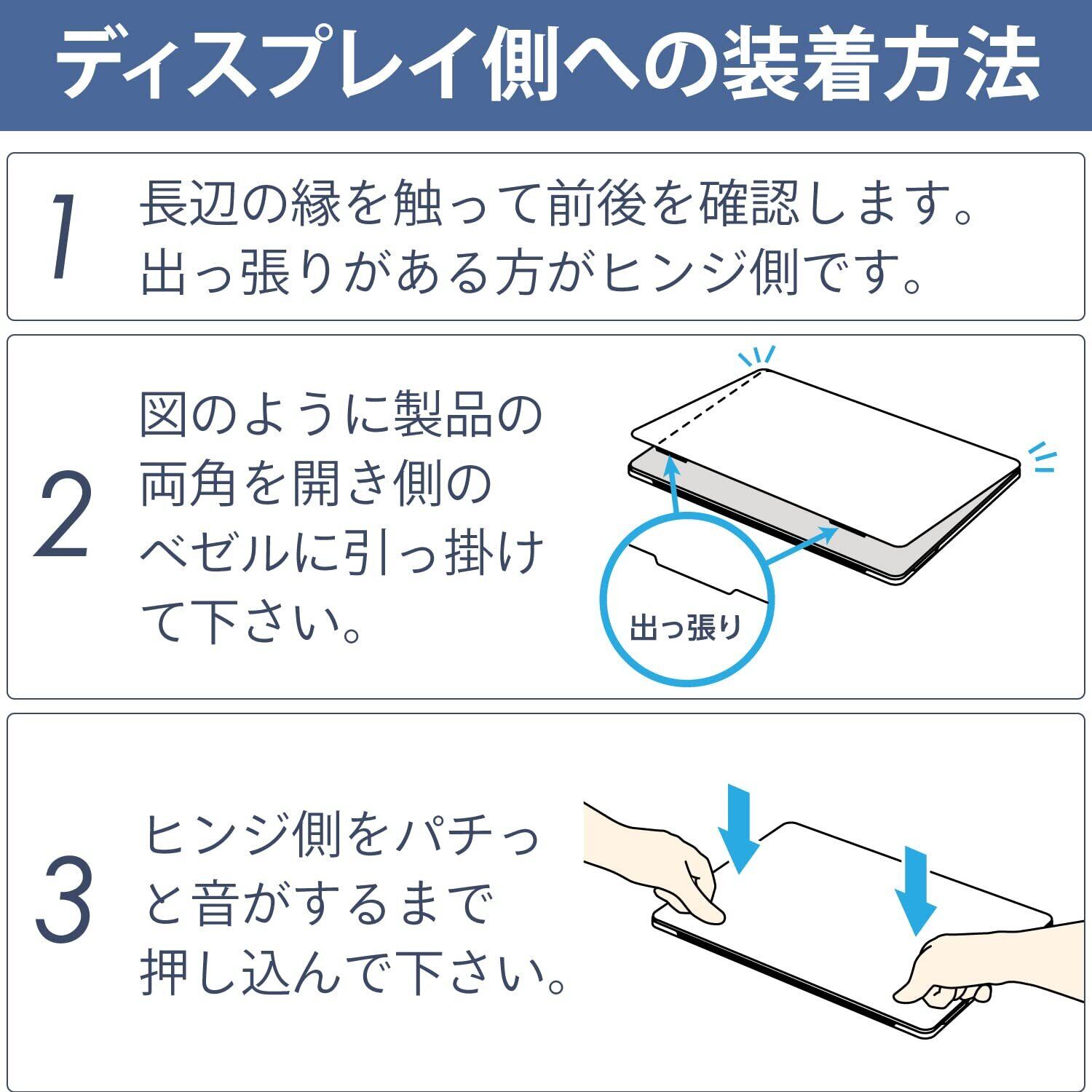 ディスプレイ側への装着方法

1
長辺の縁を触って前後を確認します。出っ張りがある方がヒンジ側です。

2
図のように製品の両角を開き側のベゼルに引っ掛けて下さい。

出っ張り

3
ヒンジ側をパチっと音がするまで押し込んで下さい。