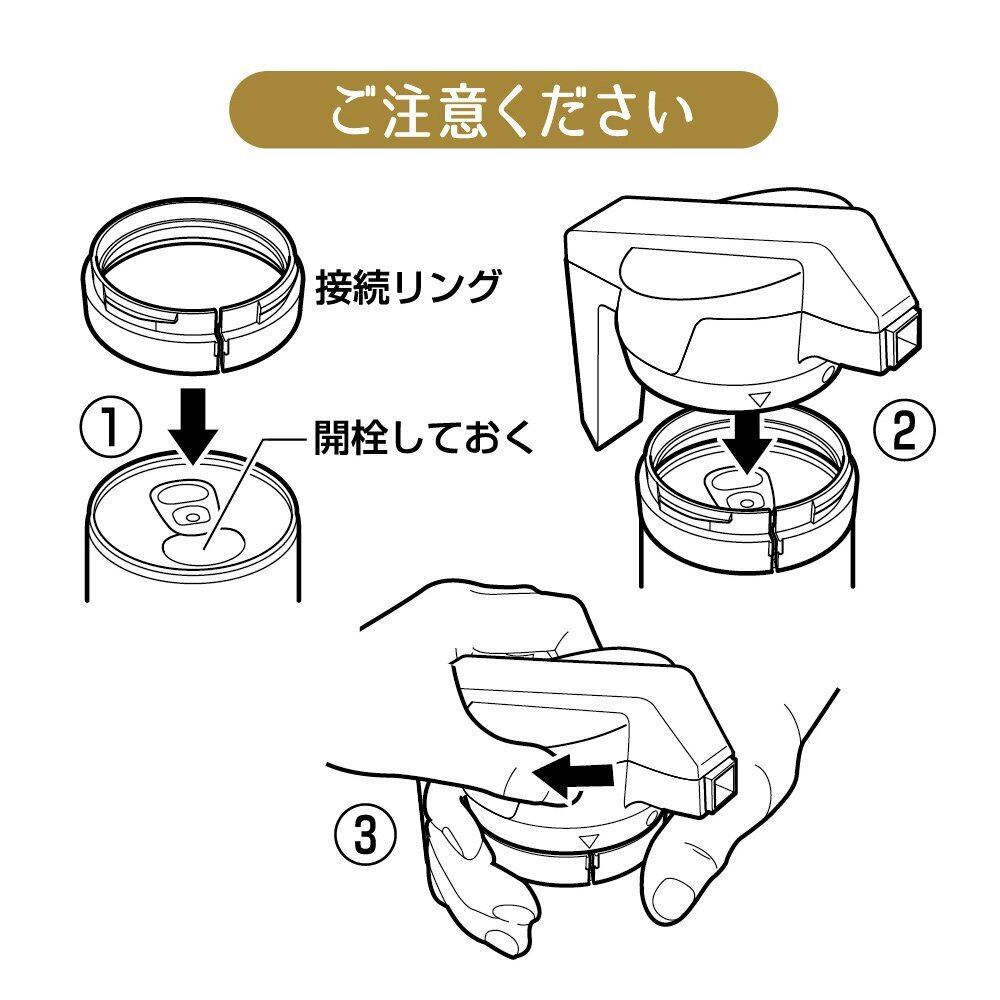 ご注意ください

接続リング

①

開栓しておく

②

③