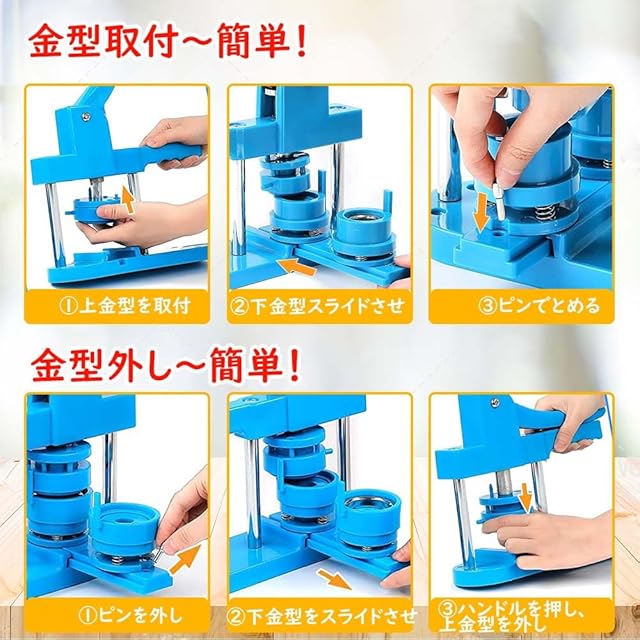 金型取付~簡単!

①上金型を取付

②下金型スライドさせ

③ピンでとめる

金型外し~簡単!

①ピンを外し

②下金型をスライドさせ

③ハンドルを押し、上金型を外し