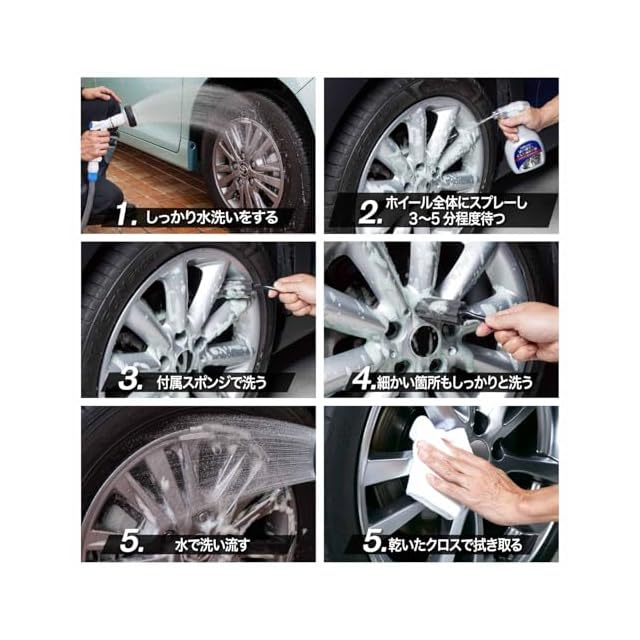 1. しっかり水洗いをする

2. ホイール全体にスプレーし 3~5 分程度待つ

3. 付属スポンジで洗う

4. 細かい箇所もしっかりと洗う

5. 水で洗い流す

5. 乾いたクロスで拭き取る