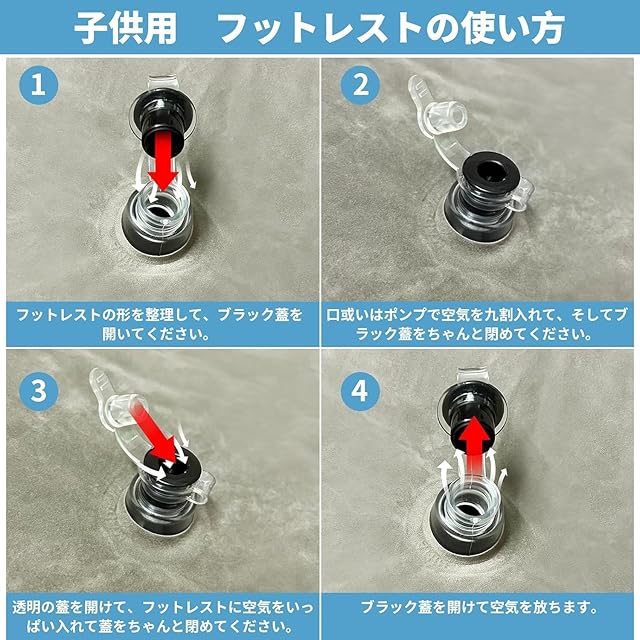 子供用　フットレストの使い方

1

フットレストの形を整理して、ブラック蓋を開いてください。

2

口或いはポンプで空気を九割入れて、そしてブラック蓋をちゃんと閉めてください。

3

透明の蓋を開けて、フットレストに空気をいっぱい入れて蓋をちゃんと閉めてください。

4

ブラック蓋を開けて空気を放ちます。