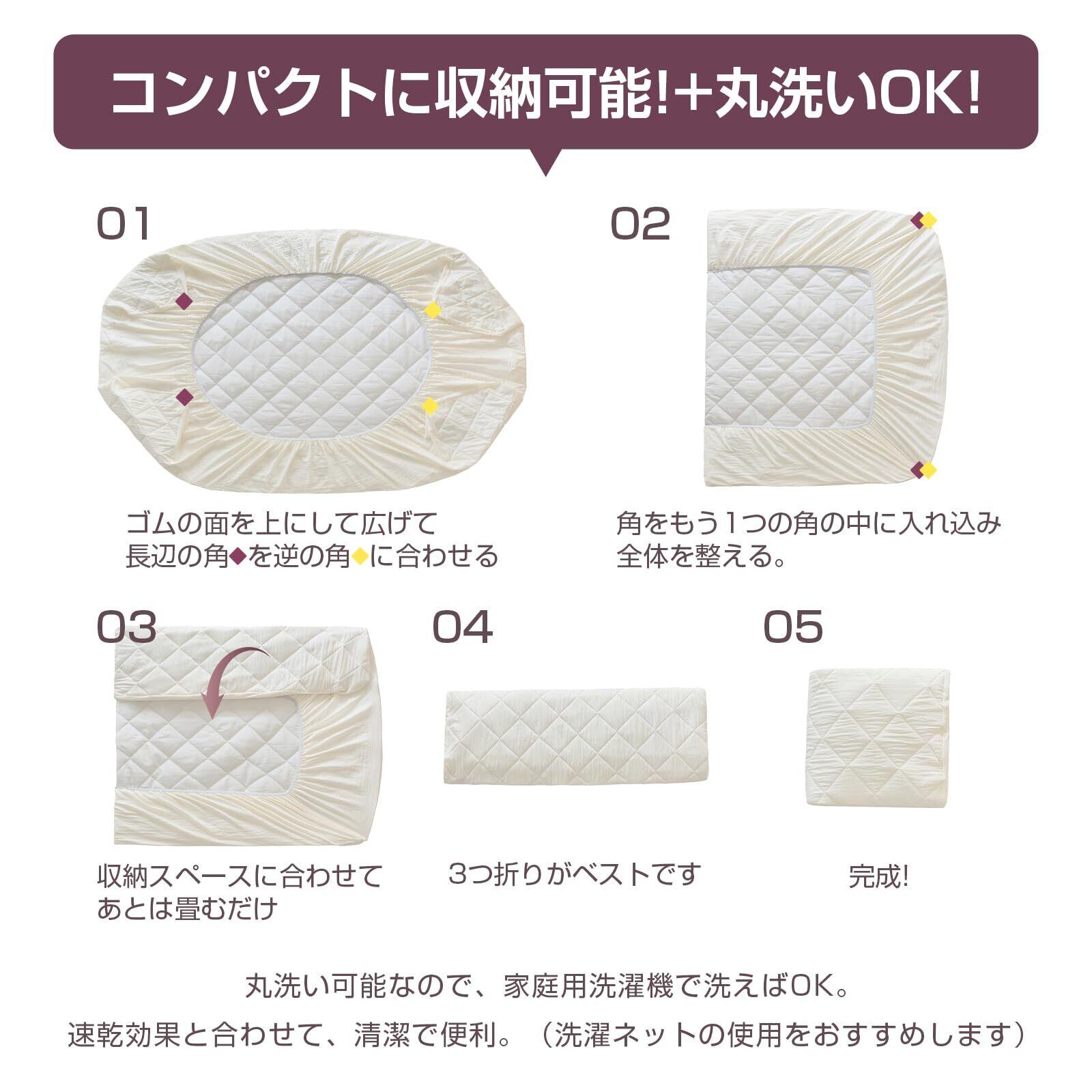 コンパクトに収納可能!+丸洗いOK!

01

ゴムの面を上にして広げて
長辺の角◆を逆の角◆に合わせる

02

角をもう1つの角の中に入れ込み
全体を整える。

03

収納スペースに合わせて
あとは畳むだけ

04

3つ折りがベストです

05

完成!

丸洗い可能なので、家庭用洗濯機で洗えばOK。
速乾効果と合わせて、清潔で便利。（洗濯ネットの使用をおすすめします）