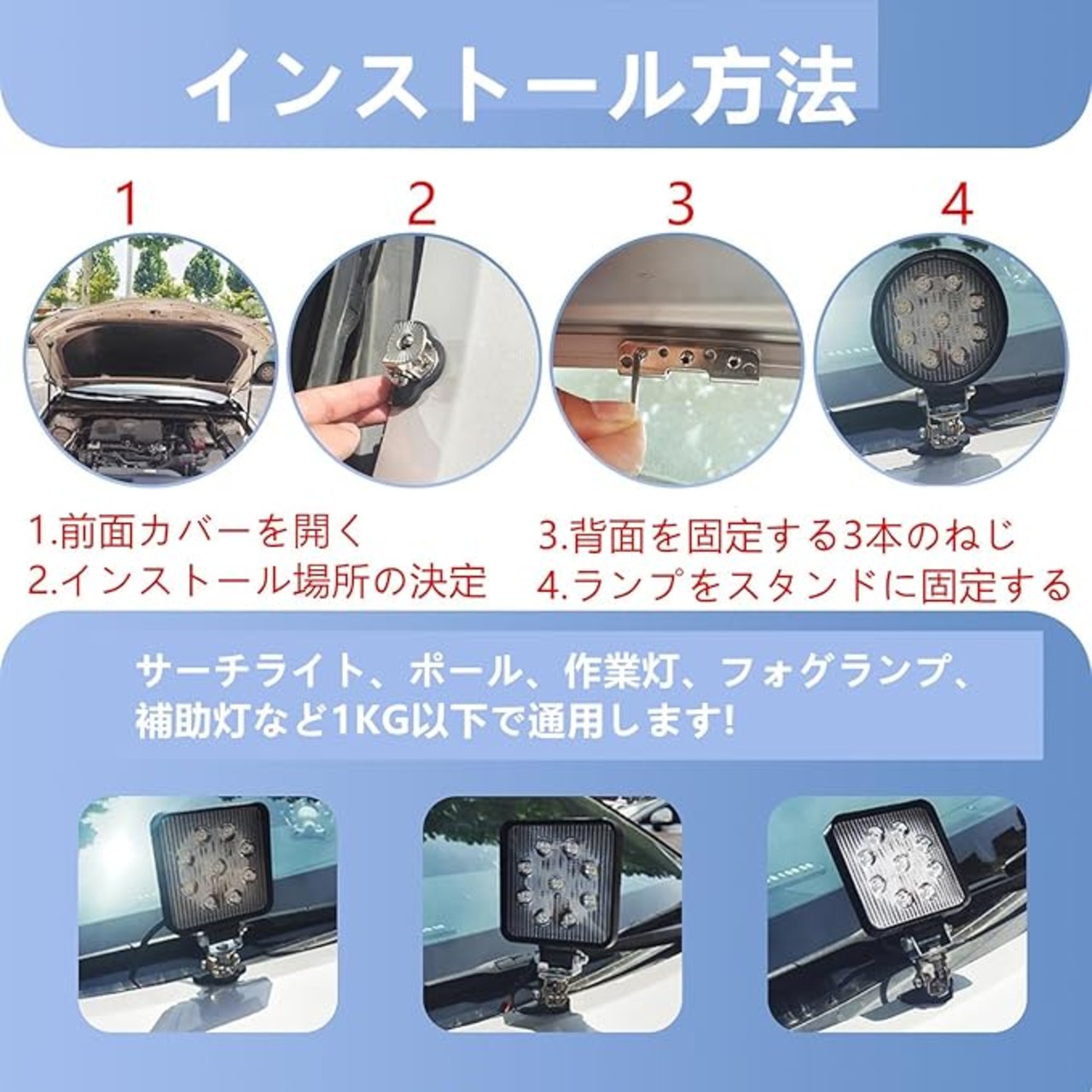 インストール方法

1

2

3

4

1.前面カバーを開く
2.インストール場所の決定

3.背面を固定する3本のねじ
4.ランプをスタンドに固定する

サーチライト、ポール、作業灯、フォグランプ、補助灯など1KG以下で通用します!