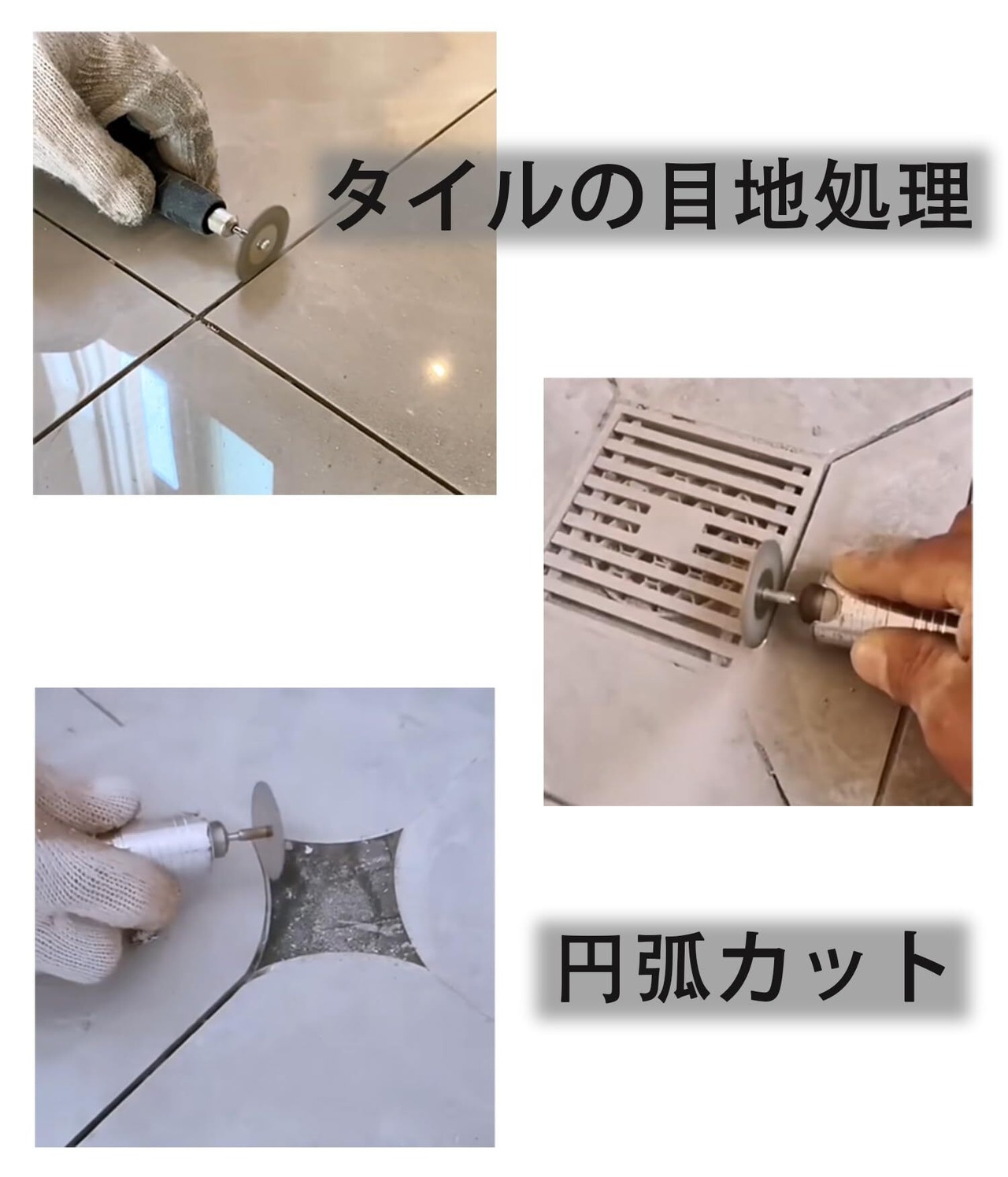 タイルの目地処理

円弧カット