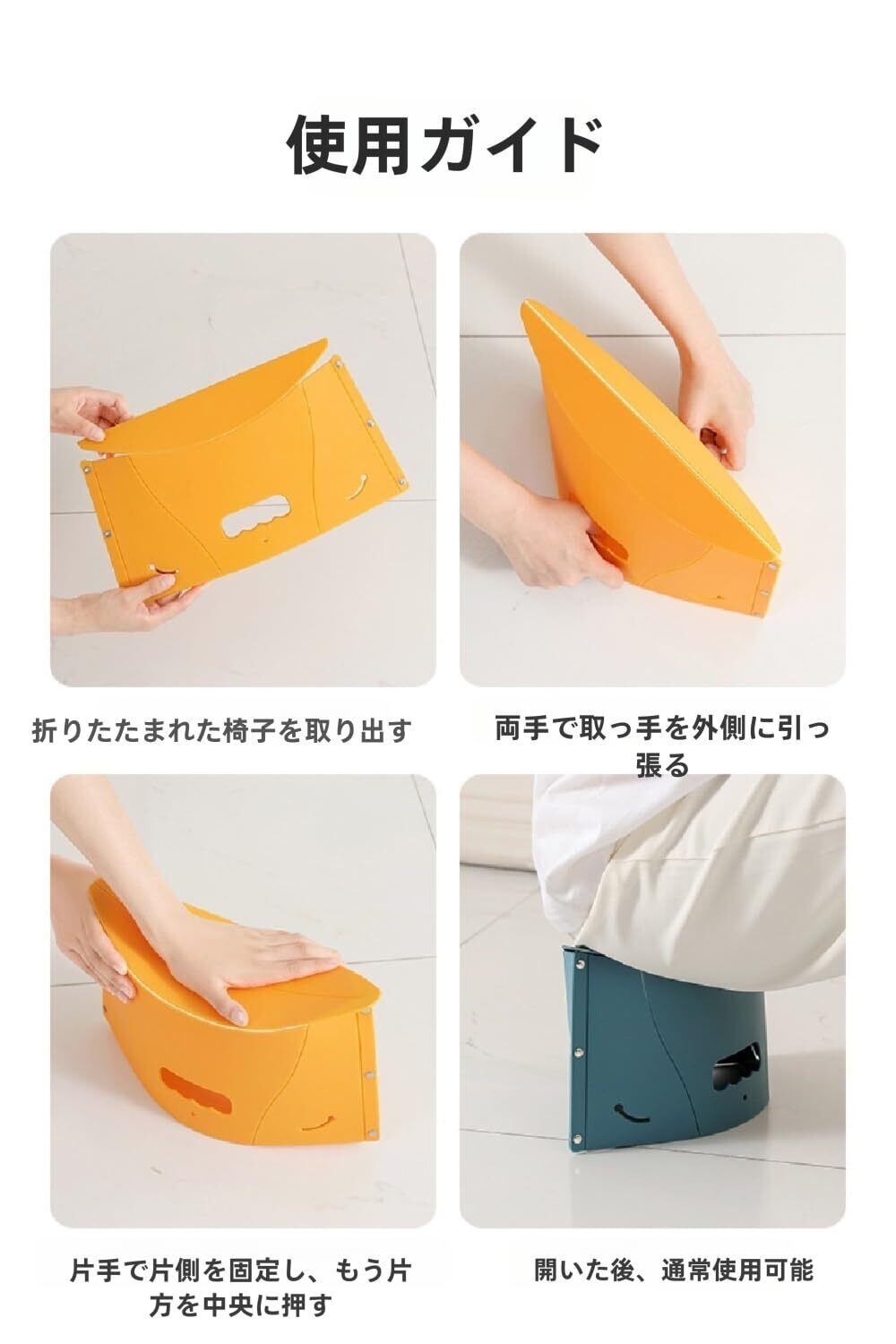 使用ガイド

折りたたまれた椅子を取り出す

両手で取っ手を外側に引っ張る

片手で片側を固定し、もう片方を中央に押す

開いた後、通常使用可能