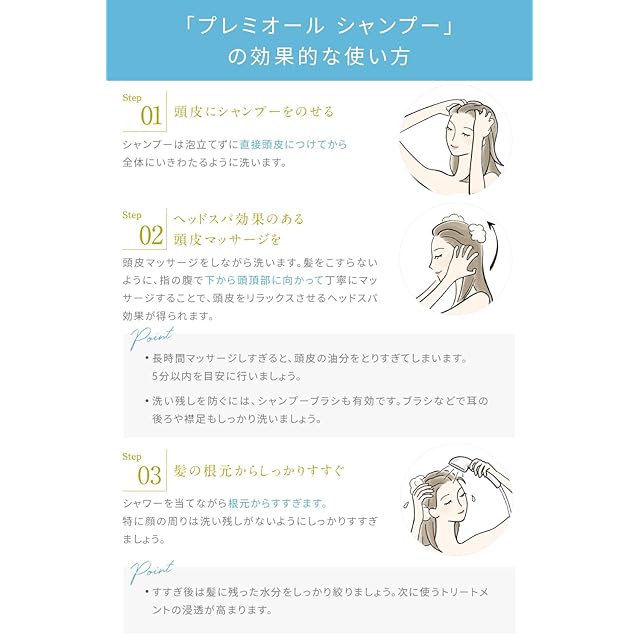 「プレミオール シャンプー」
の効果的な使い方

Step 01 頭皮にシャンプーをのせる

シャンプーは泡立てずに直接頭皮につけてから全体にいきわたるように洗います。

Step 02 ヘッドスパ効果のある頭皮マッサージを

頭皮マッサージをしながら洗います。髪をこすらないように、指の腹で下から頭頂部に向かって丁寧にマッサージすることで、頭皮をリラックスさせるヘッドスパ効果が得られます。

Point

・長時間マッサージしすぎると、頭皮の油分をとりすぎてしまいます。5分以内を目安に行いましょう。

・洗い残しを防ぐには、シャンプーブラシも有効です。ブラシなどで耳の後ろや襟足もしっかり洗いましょう。

Step 03 髪の根元からしっかりすすぐ

シャワーを当てながら根元からすすぎます。
特に顔の周りは洗い残しがないようにしっかりすすぎましょう。

Point

・すすぎ後は髪に残った水分をしっかり絞りましょう。次に使うトリートメントの浸透が高まります。