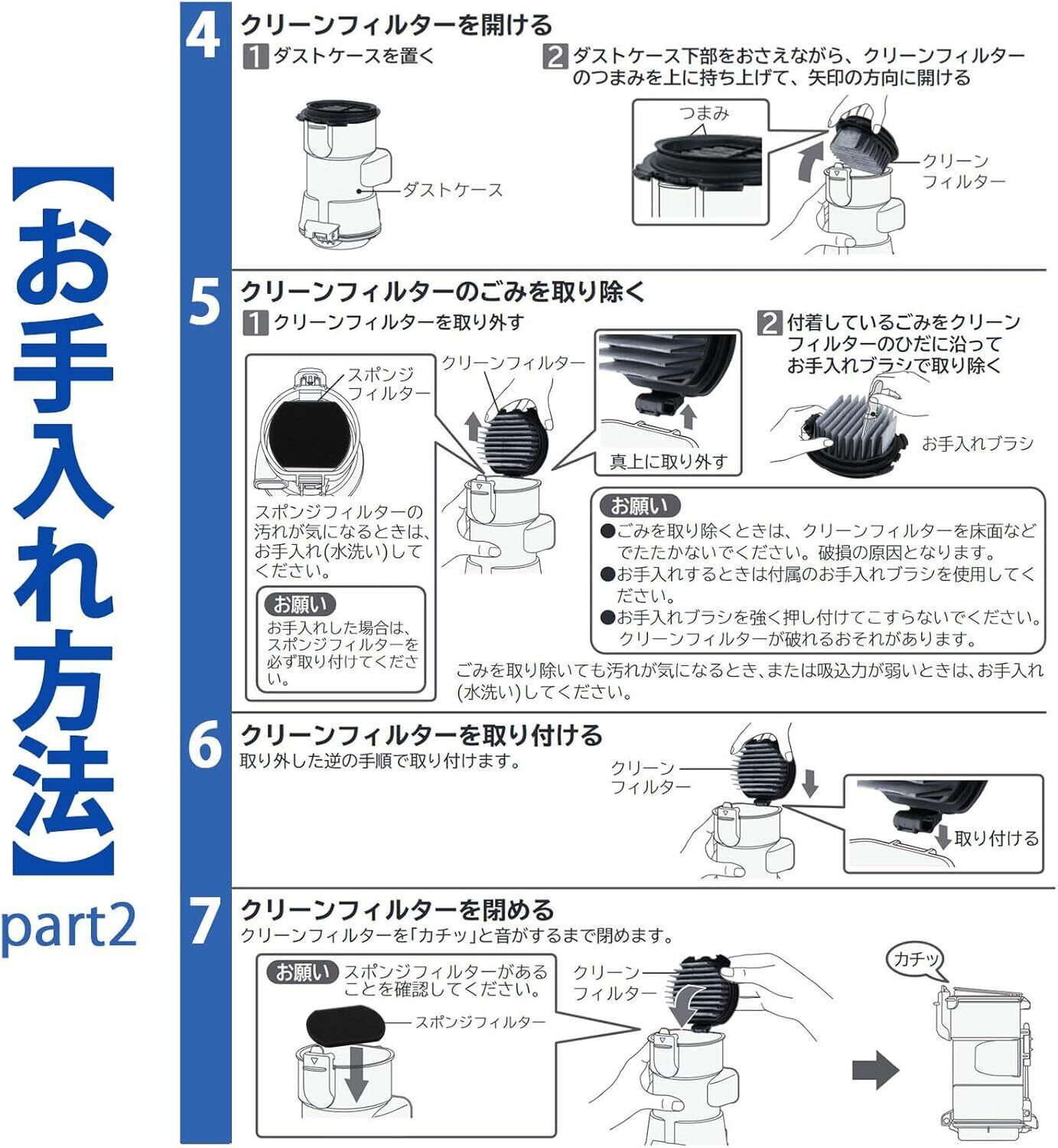 【お手入れ方法】
part2

4 クリーンフィルターを開ける
1 ダストケースを置く
ダストケース
2 ダストケース下部をおさえながら、クリーンフィルターのつまみを上に持ち上げて、矢印の方向に開ける
つまみ
クリーンフィルター

5 クリーンフィルターのごみを取り除く
1 クリーンフィルターを取り外す
スポンジフィルター
クリーンフィルター
真上に取り外す
スポンジフィルターの汚れが気になるときは、お手入れ(水洗い)してください。
お願い
お手入れした場合は、スポンジフィルターを必ず取り付けてください。
2 付着しているごみをクリーンフィルターのひだに沿ってお手入れブラシで取り除く
お手入れブラシ
お願い
●ごみを取り除くときは、クリーンフィルターを床面などでたたかないでください。破損の原因となります。
●お手入れするときは付属のお手入れブラシを使用してください。
●お手入れブラシを強く押し付けてこすらないでください。クリーンフィルターが破れるおそれがあります。
ごみを取り除いても汚れが気になるとき、または吸込力が弱いときは、お手入れ(水洗い)してください。

6 クリーンフィルターを取り付ける
取り外した逆の手順で取り付けます。
クリーンフィルター
取り付ける

7 クリーンフィルターを閉める
クリーンフィルターを「カチッ」と音がするまで閉めます。
お願い スポンジフィルターがあることを確認してください。
スポンジフィルター
クリーンフィルター
カチッ