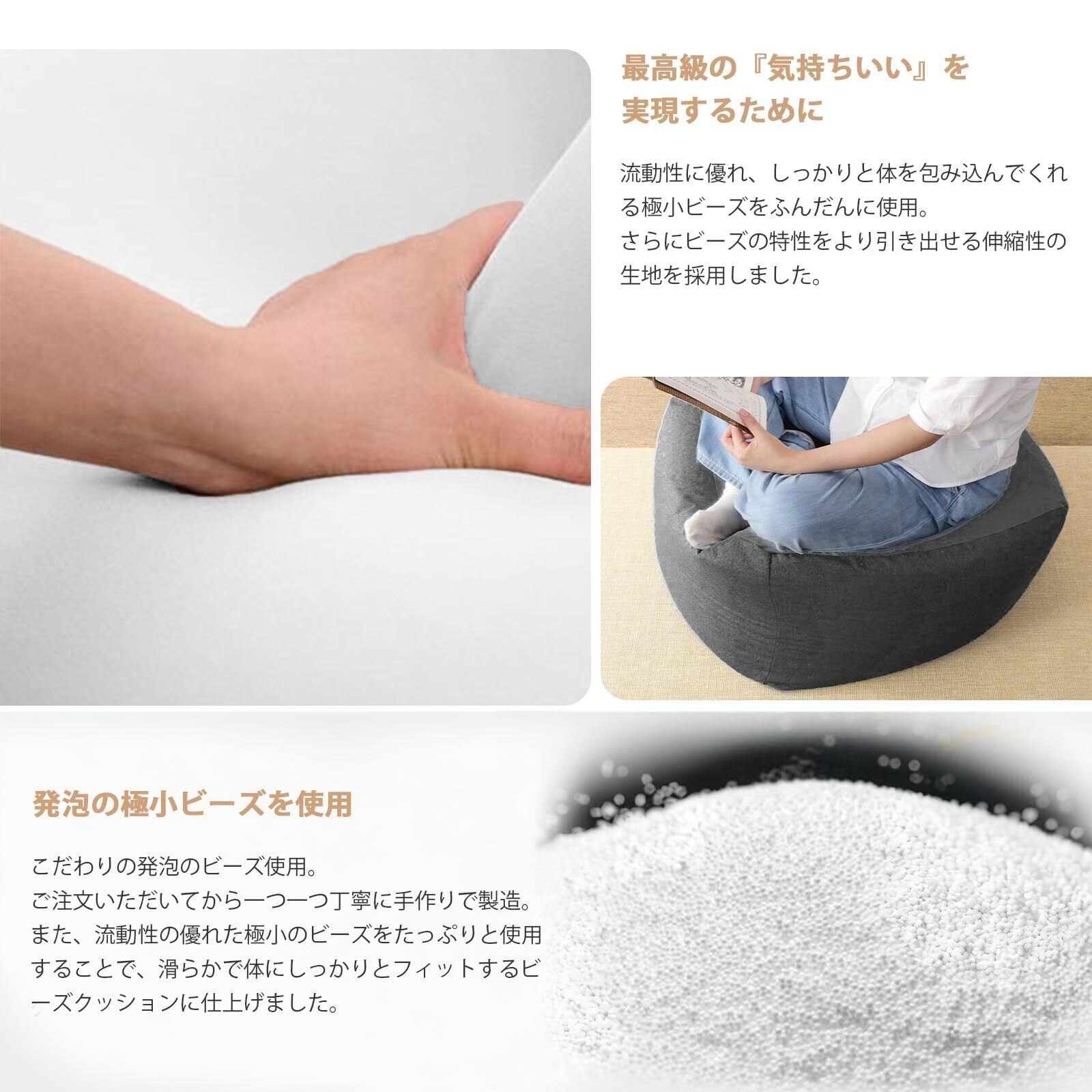 最高級の『気持ちいい』を実現するために

流動性に優れ、しっかりと体を包み込んでくれる極小ビーズをふんだんに使用。
さらにビーズの特性をより引き出せる伸縮性の生地を採用しました。

発泡の極小ビーズを使用

こだわりの発泡のビーズ使用。
ご注文いただいてから一つ一つ丁寧に手作りで製造。
また、流動性の優れた極小のビーズをたっぷりと使用することで、滑らかで体にしっかりとフィットするビーズクッションに仕上げました。