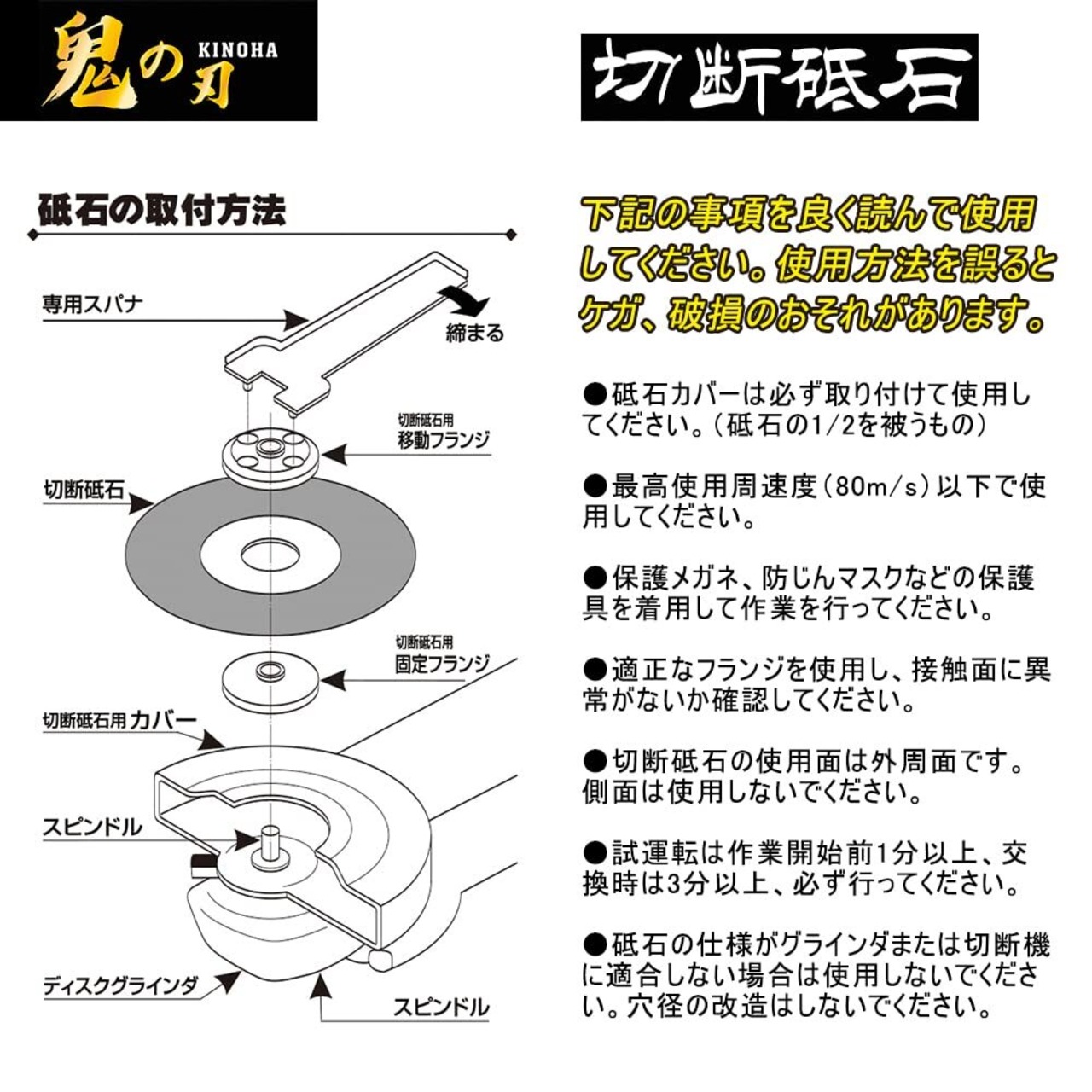 鬼の刃 KINOHA

切断砥石

砥石の取付方法

専用スパナ

締まる

切断砥石用
移動フランジ

切断砥石

切断砥石用
固定フランジ

切断砥石用カバー

スピンドル

ディスクグラインダ

スピンドル

下記の事項を良く読んで使用してください。使用方法を誤るとケガ、破損のおそれがあります。

●砥石カバーは必ず取り付けて使用してください。（砥石の1/2を被うもの）

●最高使用周速度（80m/s）以下で使用してください。

●保護メガネ、防じんマスクなどの保護具を着用して作業を行ってください。

●適正なフランジを使用し、接触面に異常がないか確認してください。

●切断砥石の使用面は外周面です。側面は使用しないでください。

●試運転は作業開始前1分以上、交換時は3分以上、必ず行ってください。

●砥石の仕様がグラインダまたは切断機に適合しない場合は使用しないでください。穴径の改造はしないでください。