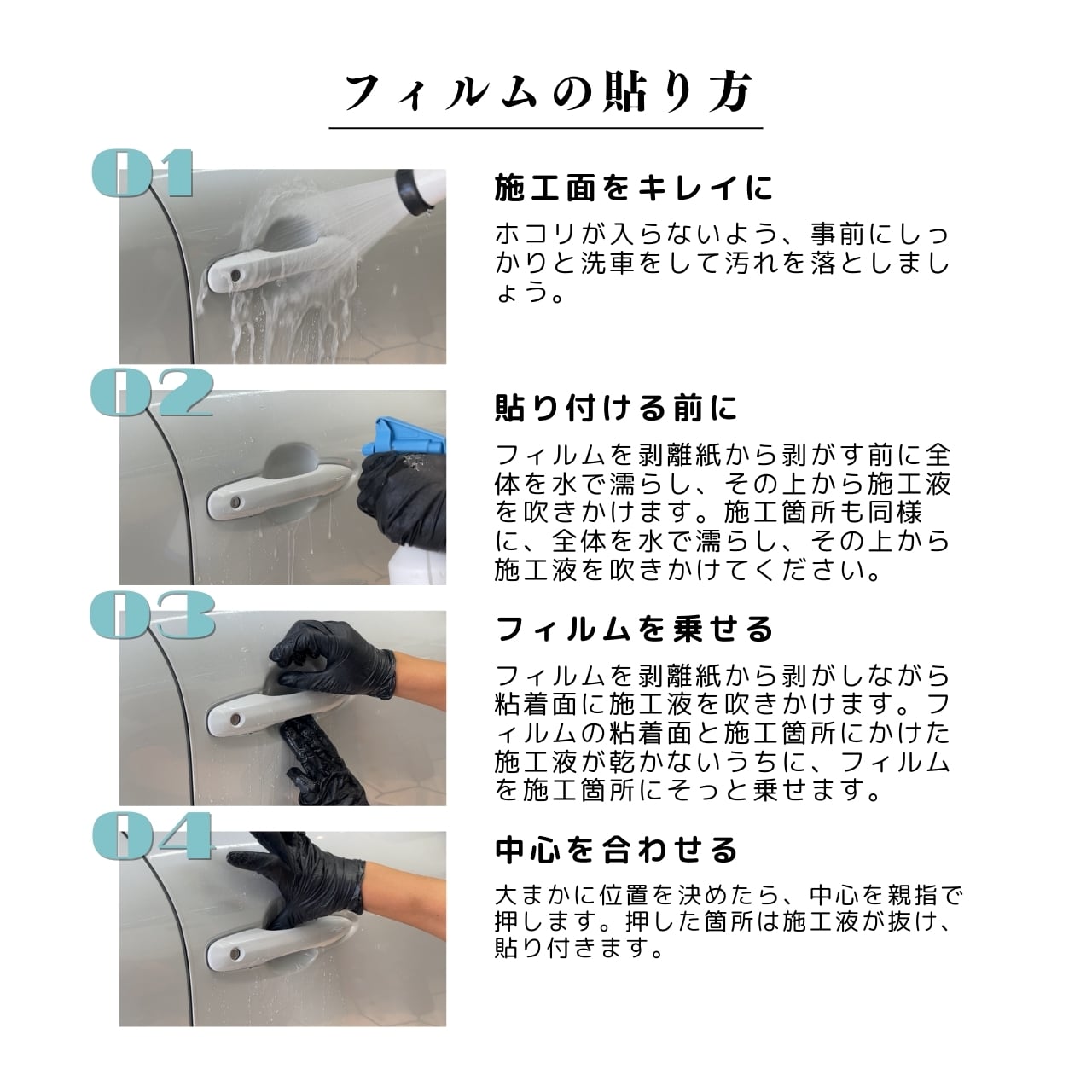 フィルムの貼り方

01

施工面をキレイに

ホコリが入らないよう、事前にしっかりと洗車をして汚れを落としましょう。

02

貼り付ける前に

フィルムを剥離紙から剥がす前に全体を水で濡らし、その上から施工液を吹きかけます。施工箇所も同様に、全体を水で濡らし、その上から施工液を吹きかけてください。

03

フィルムを乗せる

フィルムを剥離紙から剥がしながら粘着面に施工液を吹きかけます。フィルムの粘着面と施工箇所にかけた施工液が乾かないうちに、フィルムを施工箇所にそっと乗せます。

04

中心を合わせる

大まかに位置を決めたら、中心を親指で押します。押した箇所は施工液が抜け、貼り付きます。