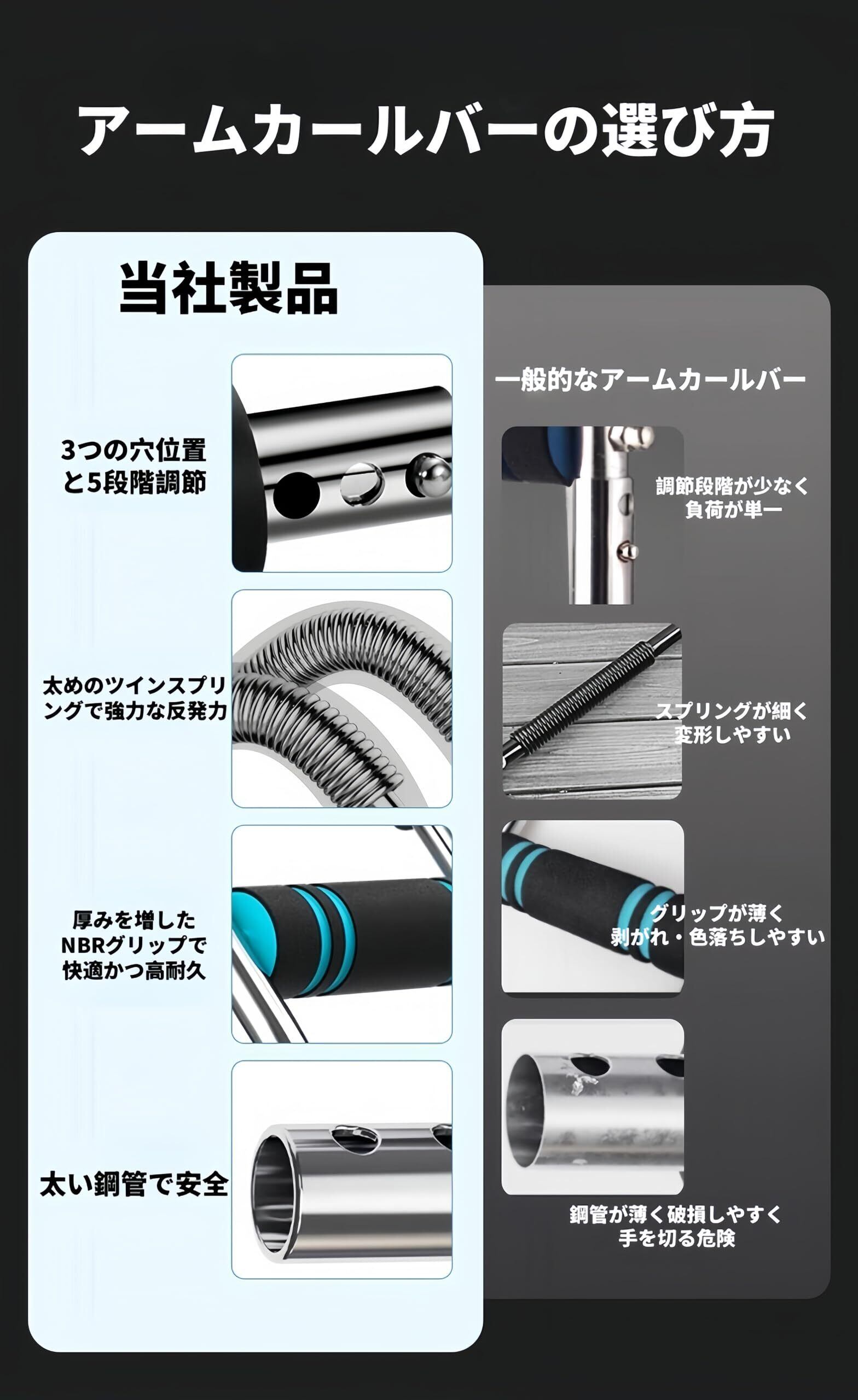 アームカールバーの選び方

当社製品

3つの穴位置と5段階調節

太めのツインスプリングで強力な反発力

厚みを増したNBRグリップで快適かつ高耐久

太い鋼管で安全

一般的なアームカールバー

調節段階が少なく負荷が単一

スプリングが細く変形しやすい

グリップが薄く剥がれ・色落ちしやすい

鋼管が薄く破損しやすく手を切る危険