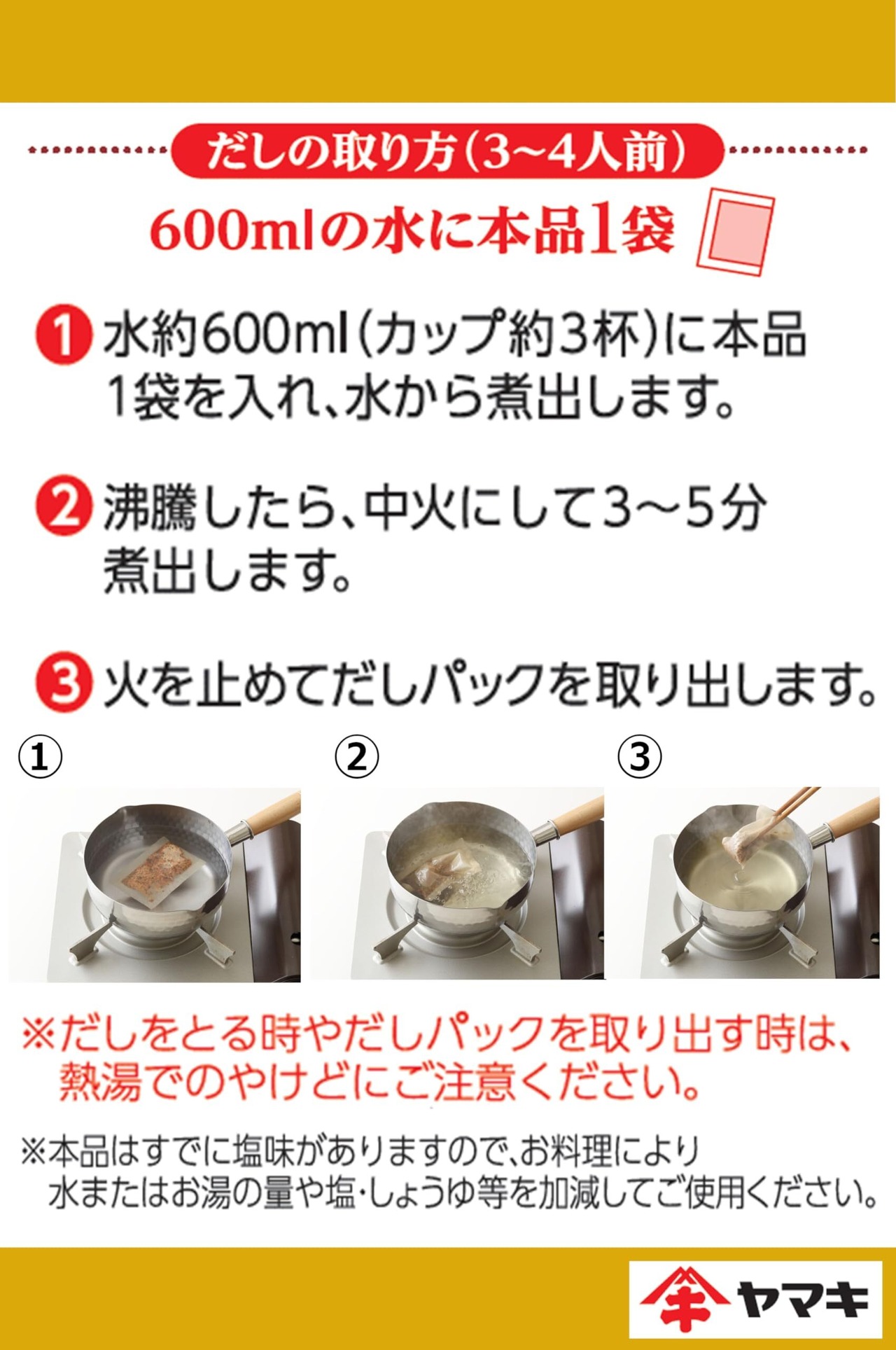 だしの取り方(3~4人前)

600mlの水に本品1袋

1 水約600ml(カップ約3杯)に本品1袋を入れ、水から煮出します。

2 沸騰したら、中火にして3~5分煮出します。

3 火を止めてだしパックを取り出します。

①

②

③

※だしをとる時やだしパックを取り出す時は、熱湯でのやけどにご注意ください。

※本品はすでに塩味がありますので、お料理により水またはお湯の量や塩・しょうゆ等を加減してご使用ください。

ヤマキ