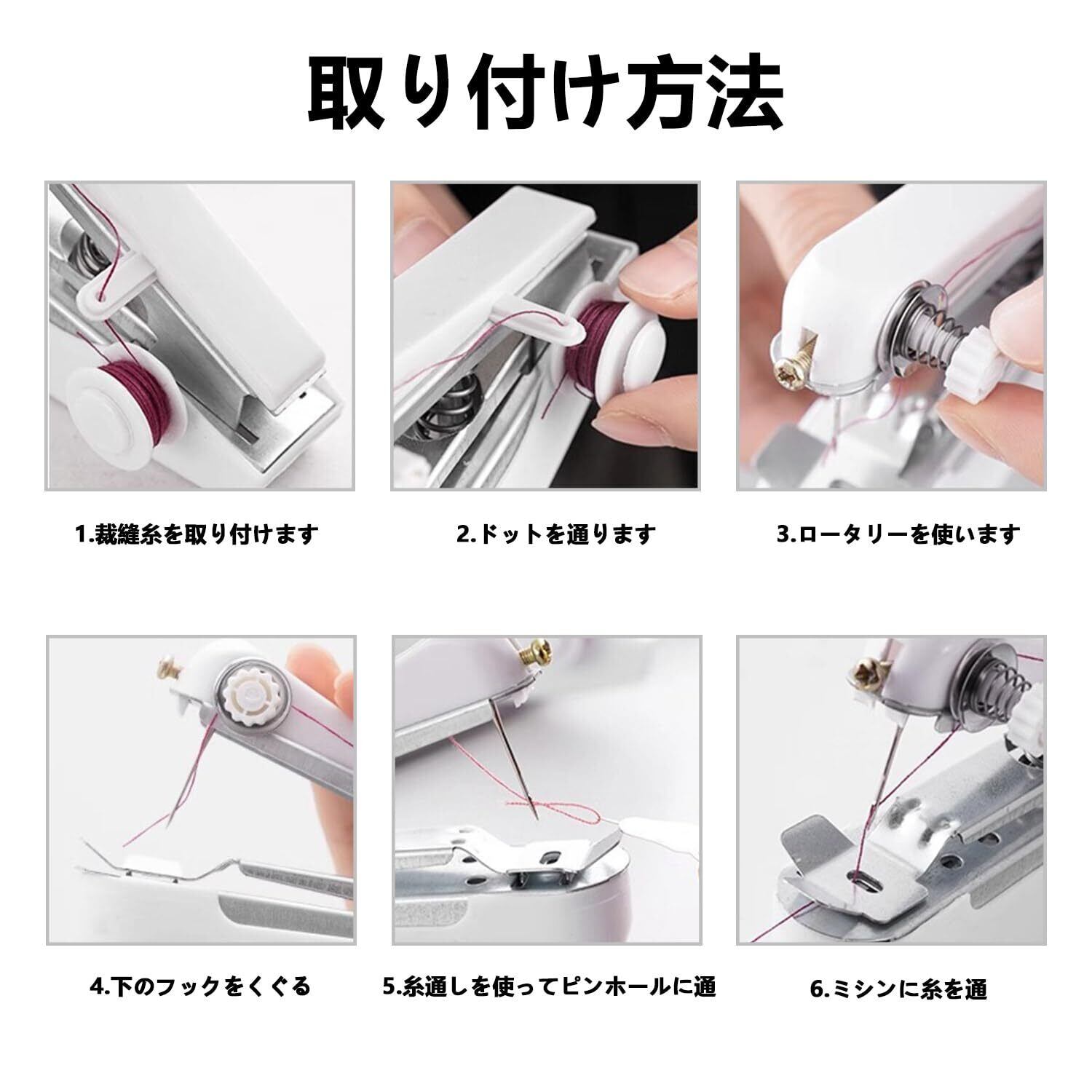 取り付け方法

1.裁縫糸を取り付けます

2.ドットを通ります

3.ロータリーを使います

4.下のフックをくぐる

5.糸通しを使ってピンホールに通

6.ミシンに糸を通