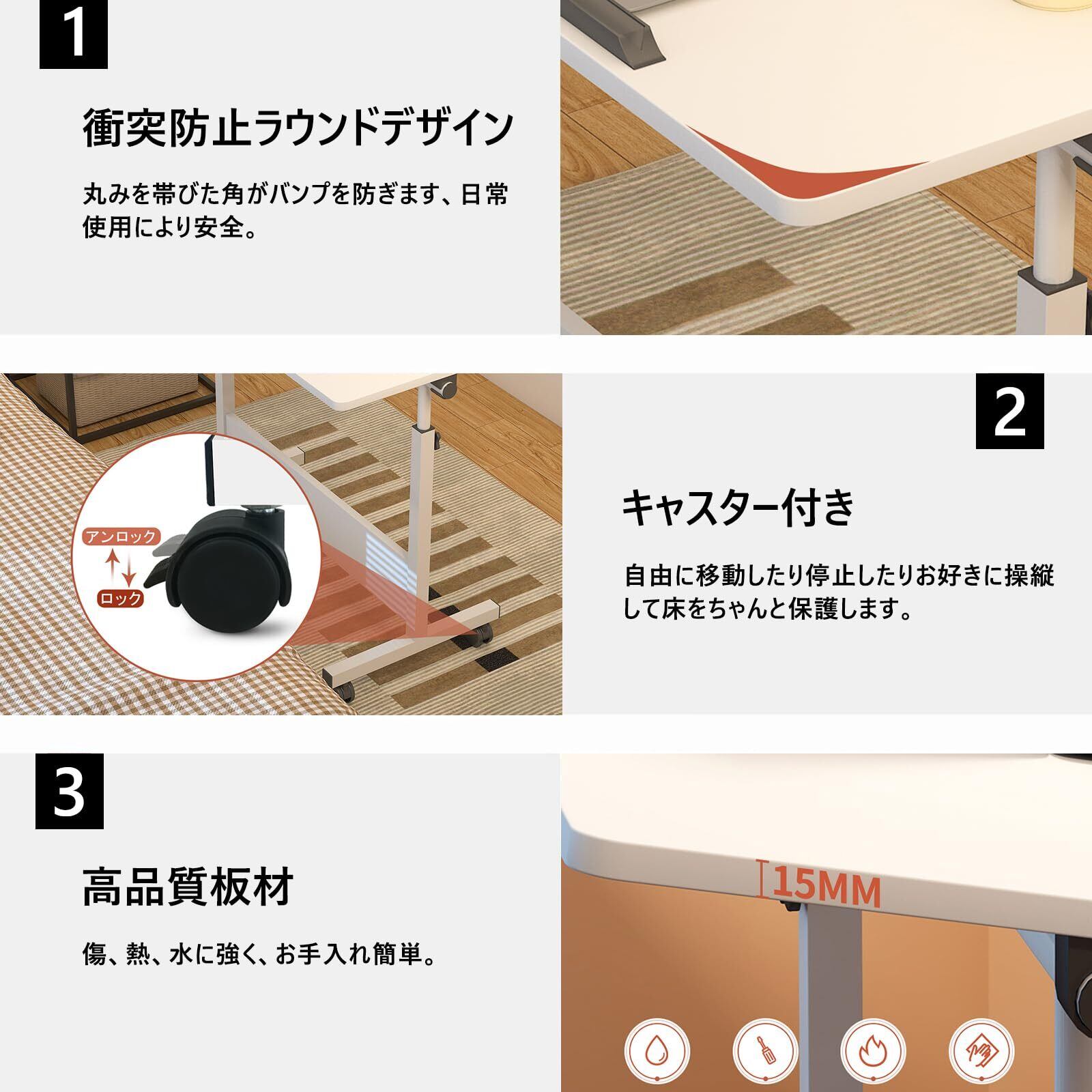 1

衝突防止ラウンドデザイン

丸みを帯びた角がバンプを防ぎます、日常使用により安全。

アンロック

ロック

2

キャスター付き

自由に移動したり停止したりお好きに操縦して床をちゃんと保護します。

3

高品質板材

傷、熱、水に強く、お手入れ簡単。

15MM