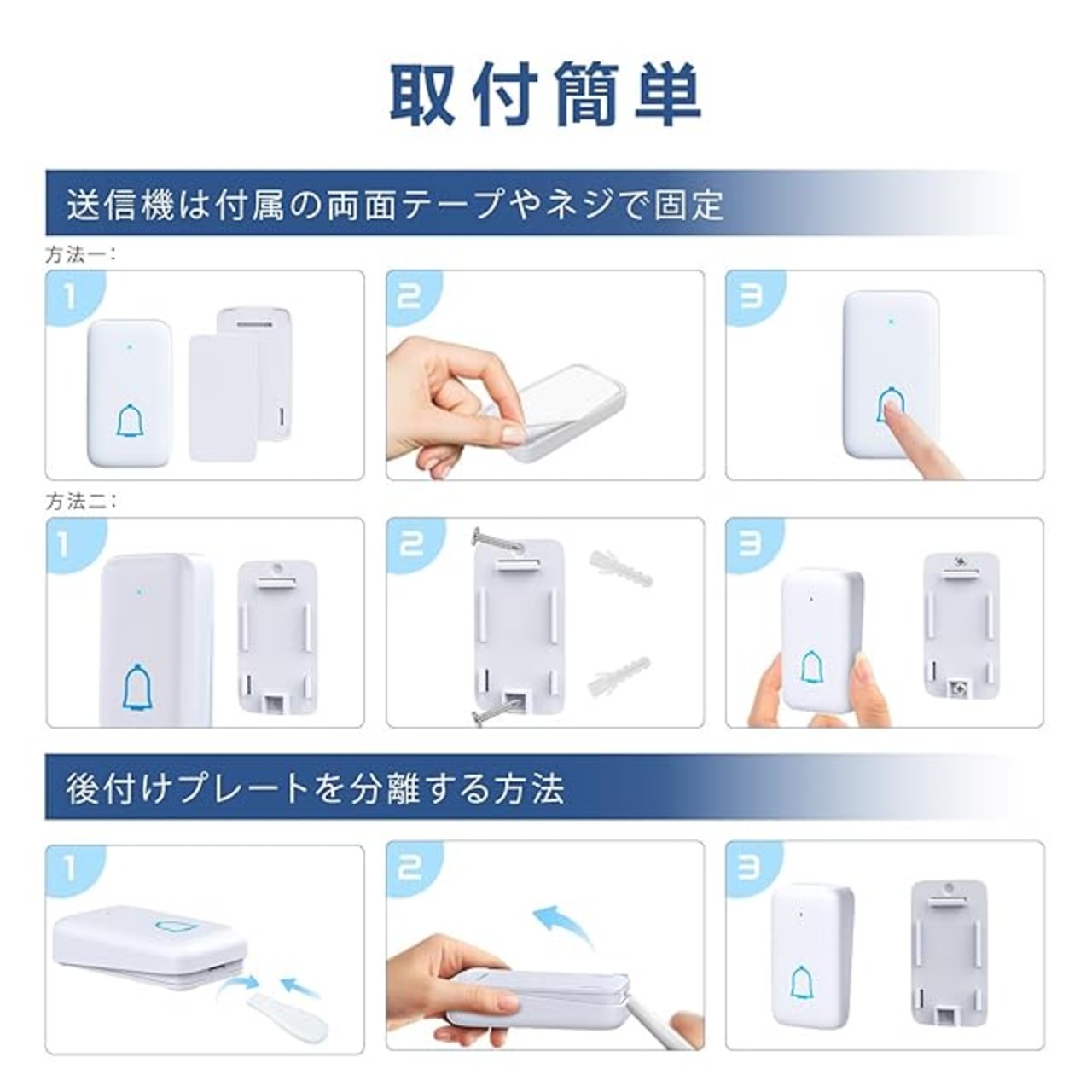 取付簡単

送信機は付属の両面テープやネジで固定

方法一:

1

2

3

方法二:

1

2

3

後付けプレートを分離する方法

1

2

3