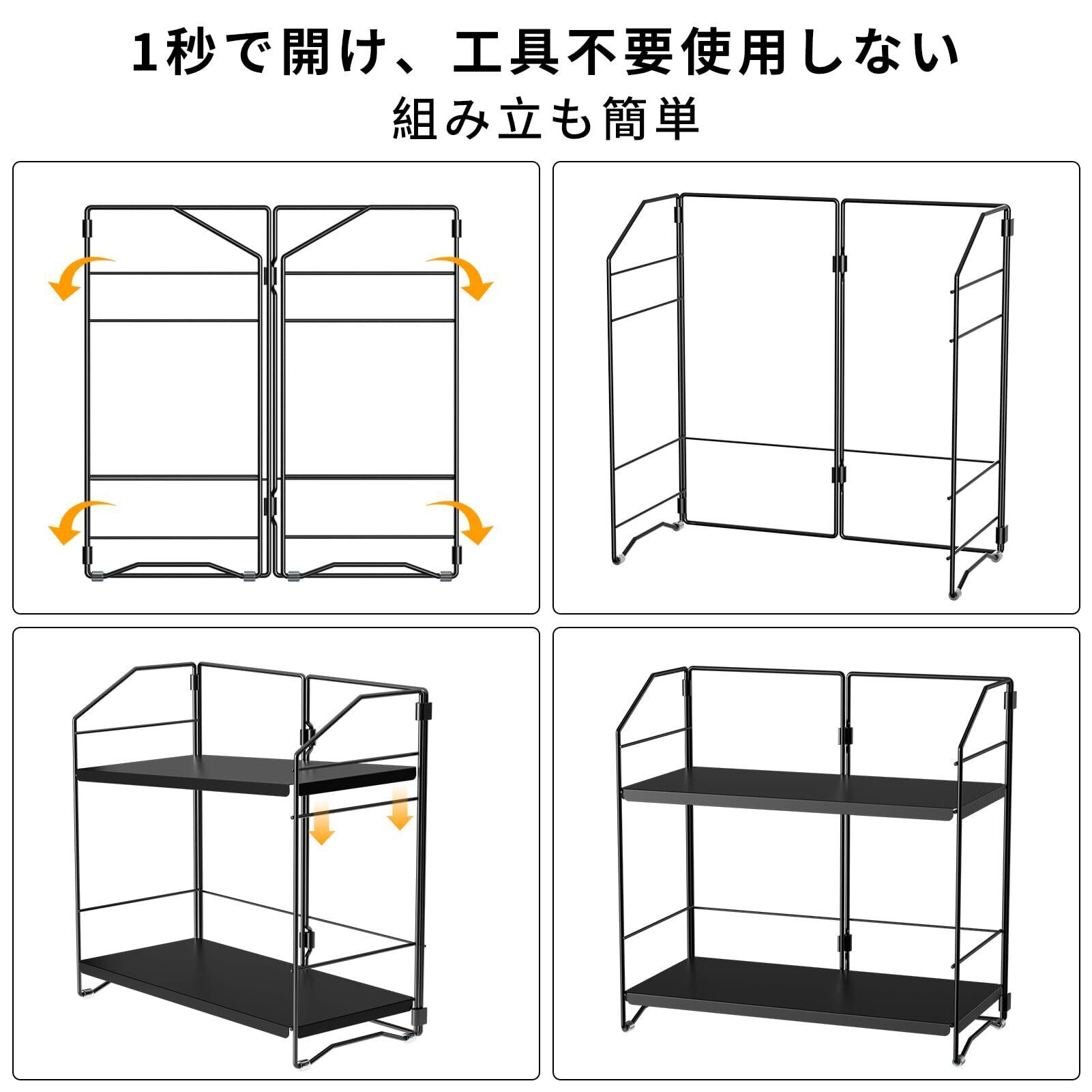 1秒で開け、工具不要使用しない
組み立も簡単