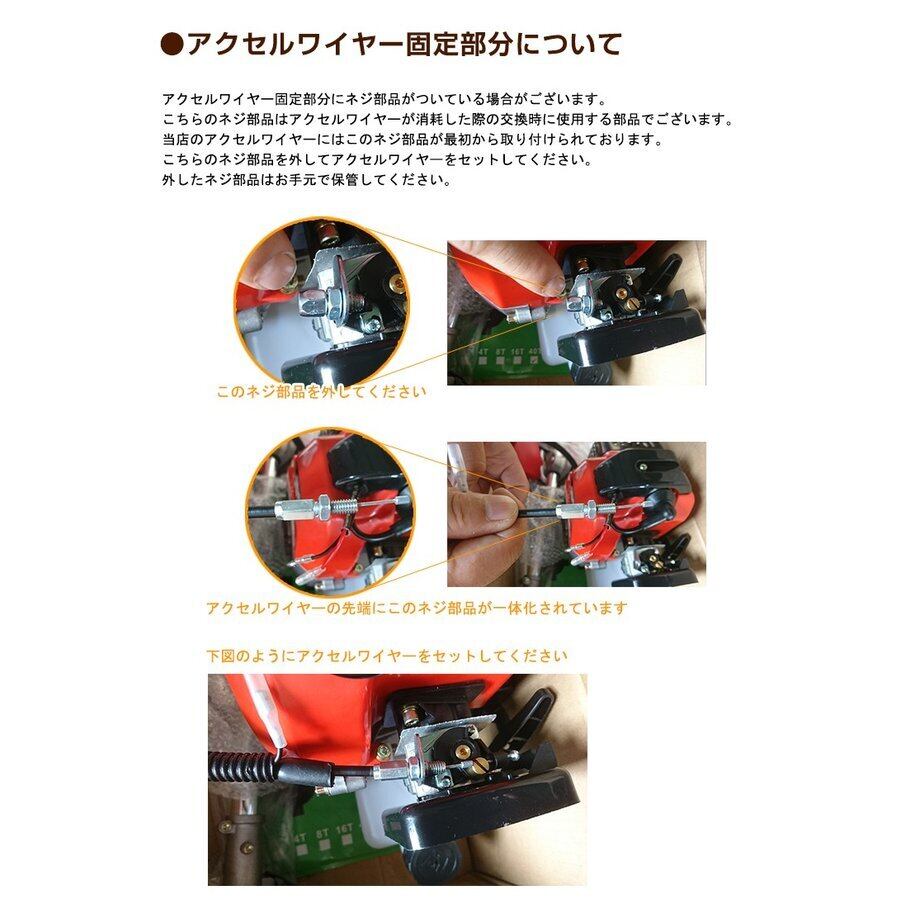 ●アクセルワイヤー固定部分について

アクセルワイヤー固定部分にネジ部品がついている場合がございます。
こちらのネジ部品はアクセルワイヤーが消耗した際の交換時に使用する部品でございます。
当店のアクセルワイヤーにはこのネジ部品が最初から取り付けられております。
こちらのネジ部品を外してアクセルワイヤーをセットしてください。
外したネジ部品はお手元で保管してください。

4T 8T 16T 40T

このネジ部品を外してください

アクセルワイヤーの先端にこのネジ部品が一体化されています

下図のようにアクセルワイヤーをセットしてください

4T 8T 16T