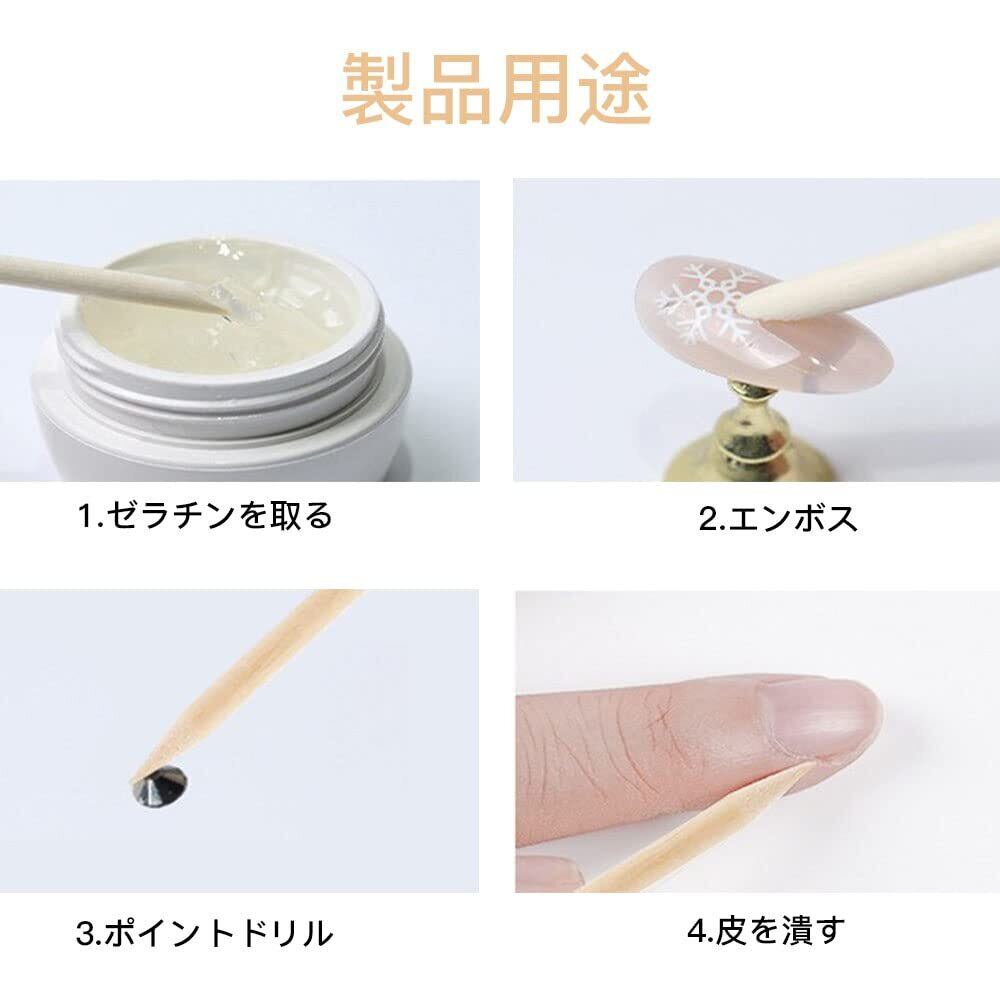 製品用途

1.ゼラチンを取る

2.エンボス

3.ポイントドリル

4.皮を潰す