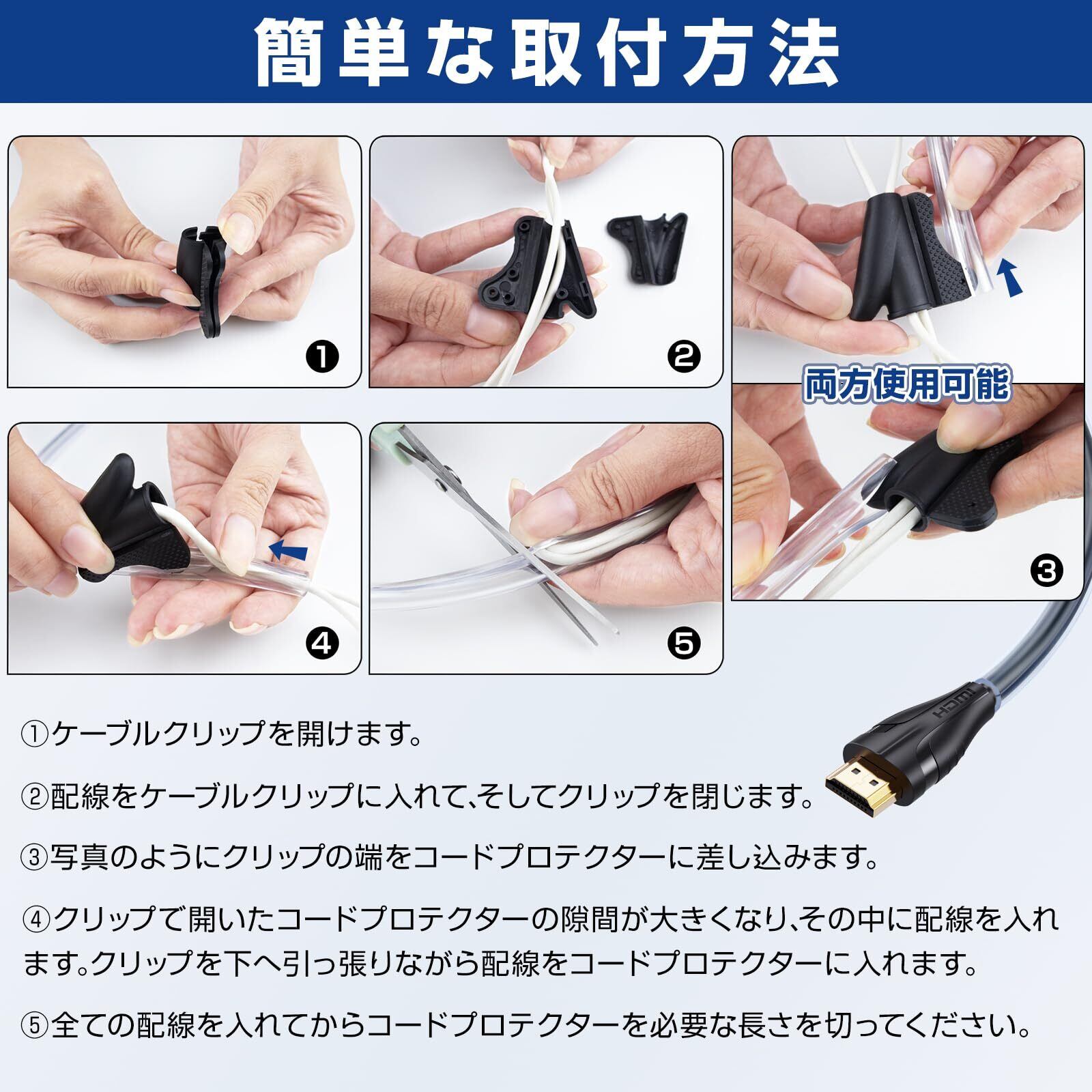 簡単な取付方法

❶

❷

両方使用可能

❸

❹

❺

HDMI

①ケーブルクリップを開けます。

②配線をケーブルクリップに入れて、そしてクリップを閉じます。

③写真のようにクリップの端をコードプロテクターに差し込みます。

④クリップで開いたコードプロテクターの隙間が大きくなり、その中に配線を入れます。クリップを下へ引っ張りながら配線をコードプロテクターに入れます。

⑤全ての配線を入れてからコードプロテクターを必要な長さを切ってください。