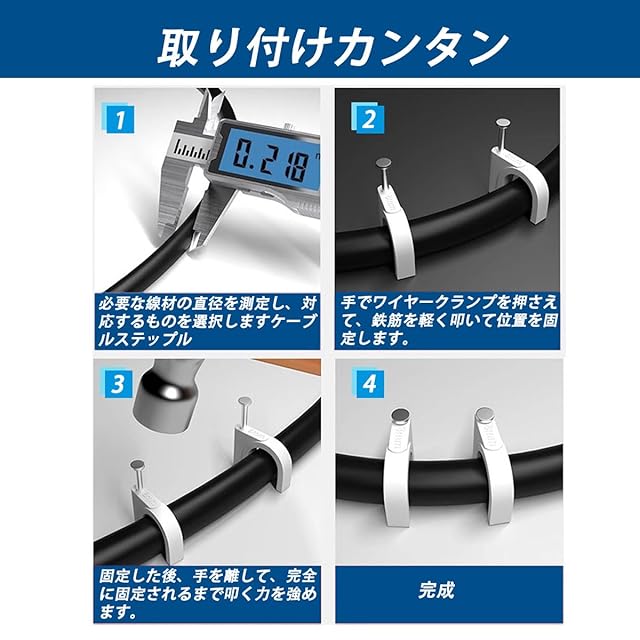 取り付けカンタン

1

0.218

必要な線材の直径を測定し、対応するものを選択しますケーブルステップル

2

手でワイヤークランプを押さえて、鉄筋を軽く叩いて位置を固定します。

3

固定した後、手を離して、完全に固定されるまで叩く力を強めます。

4

完成