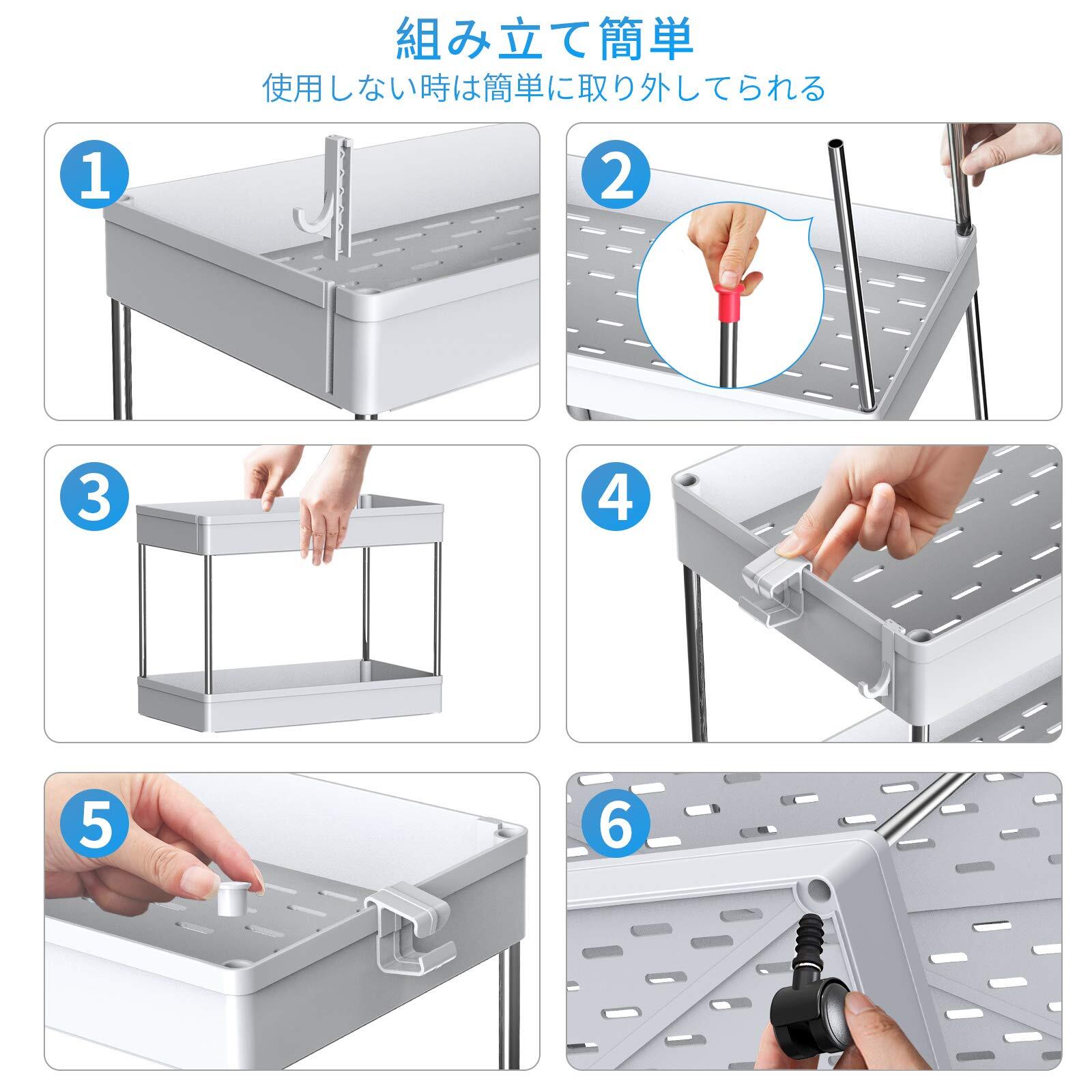 組み立て簡単
使用しない時は簡単に取り外してられる

1

2

3

4

5

6