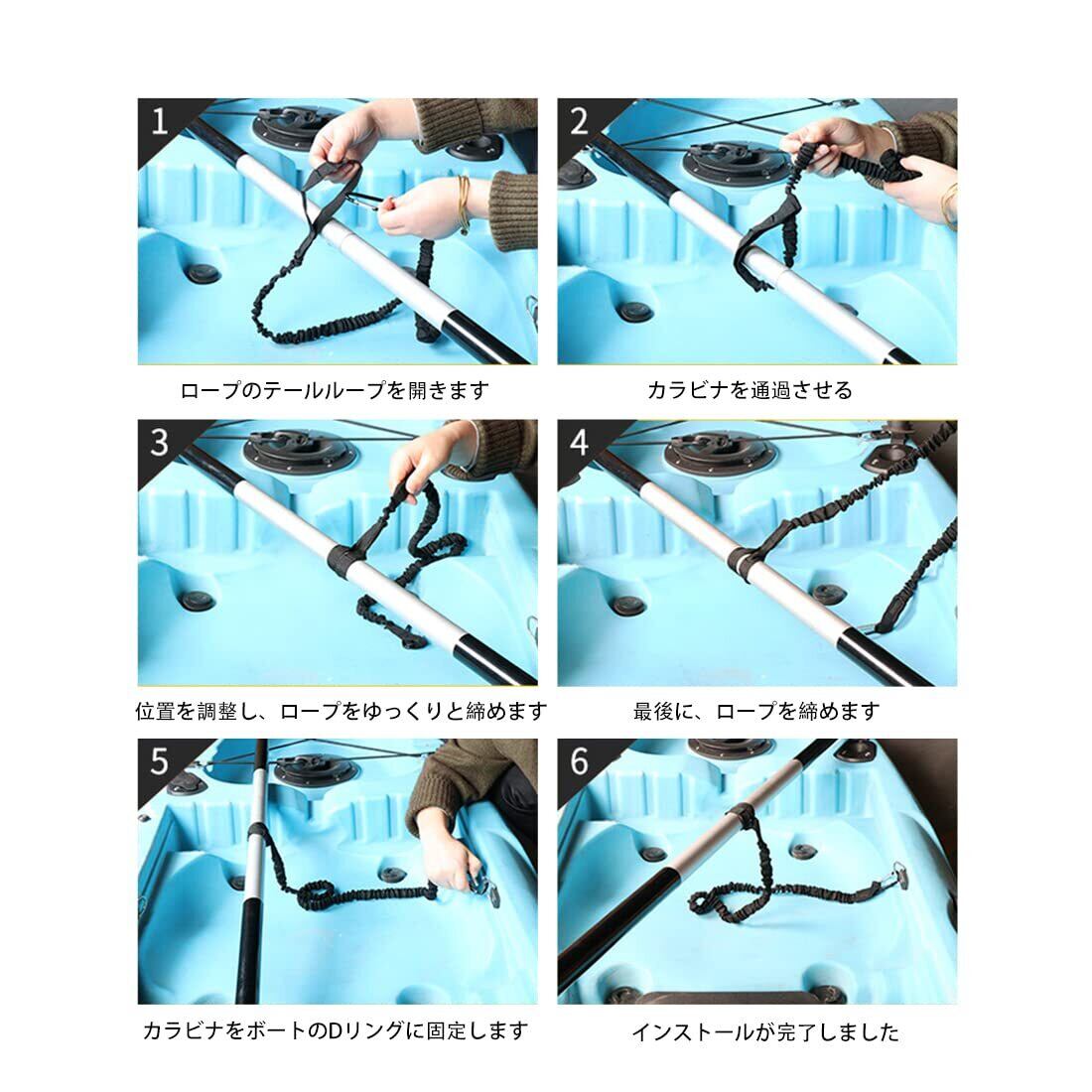 1

ロープのテールループを開きます

2

カラビナを通過させる

3

位置を調整し、ロープをゆっくりと締めます

4

最後に、ロープを締めます

5

カラビナをボートのDリングに固定します

6

インストールが完了しました