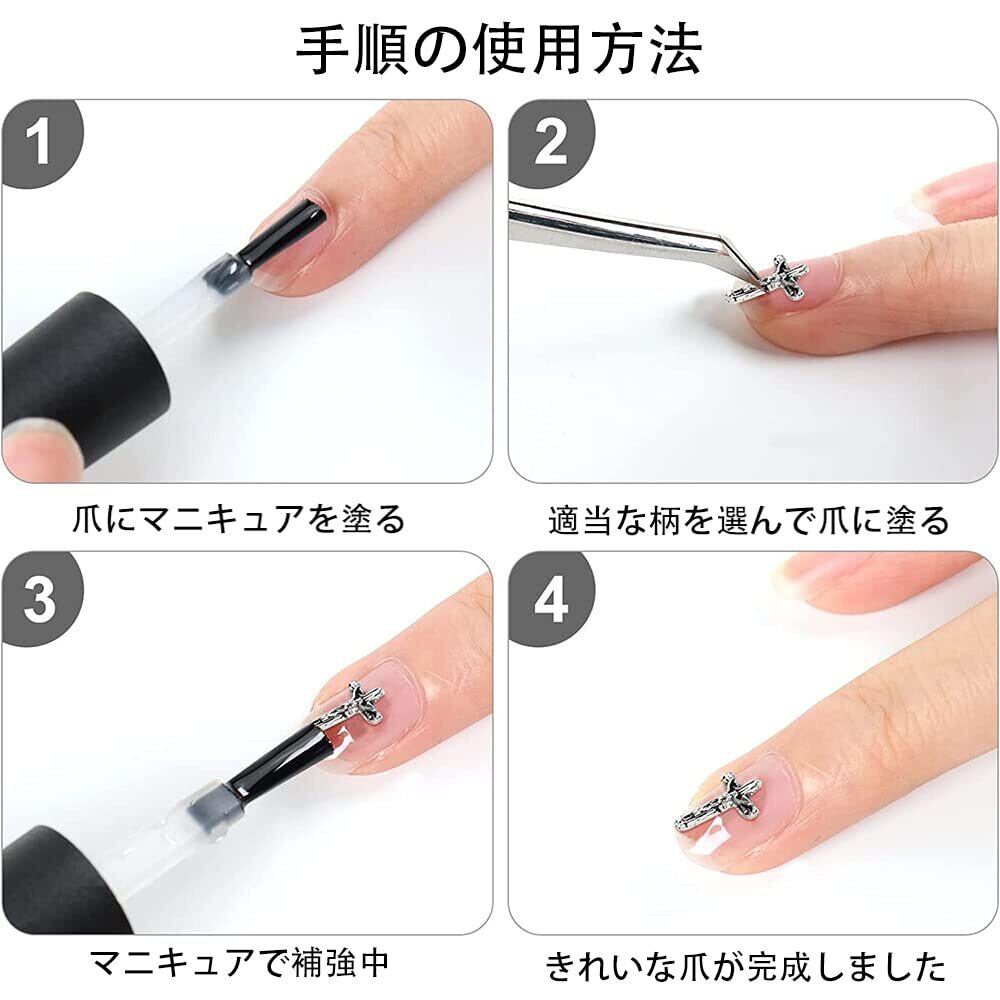 手順の使用方法

1

爪にマニキュアを塗る

2

適当な柄を選んで爪に塗る

3

マニキュアで補強中

4

きれいな爪が完成しました