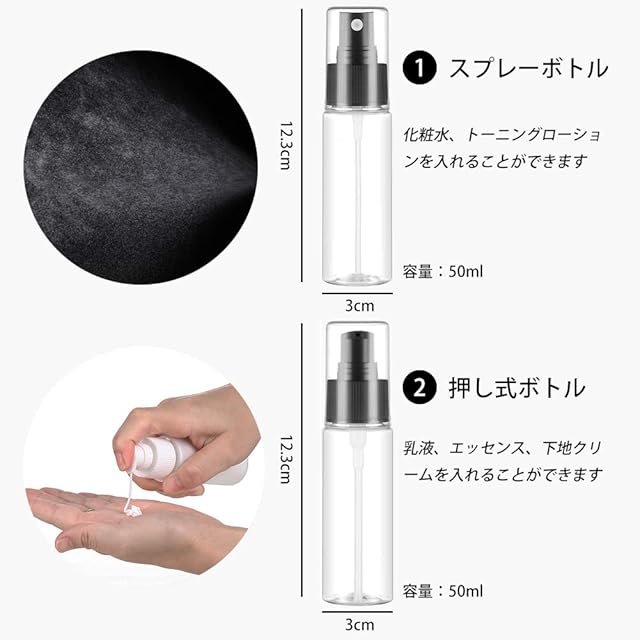 12.3cm

1 スプレーボトル

化粧水、トーニングローションを入れることができます

容量：50ml

3cm

12.3cm

2 押し式ボトル

乳液、エッセンス、下地クリームを入れることができます

容量：50ml

3cm